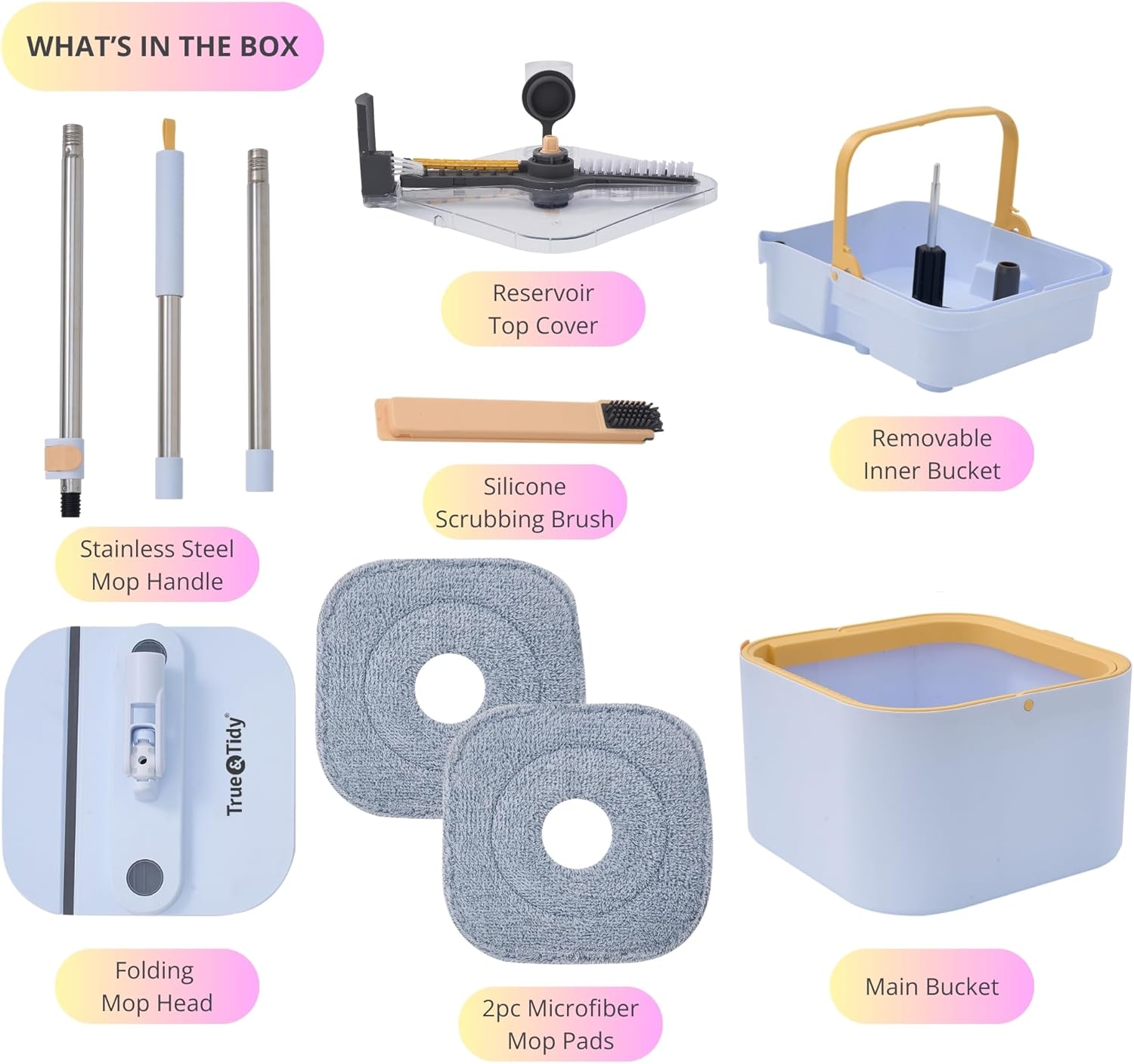 WHAT'S IN THE BOX

Reservoir Top Cover

Removable Inner Bucket

Silicone Scrubbing Brush

Stainless Steel Mop Handle

True&Tidy®

Folding Mop Head

2pc Microfiber Mop Pads

Main Bucket