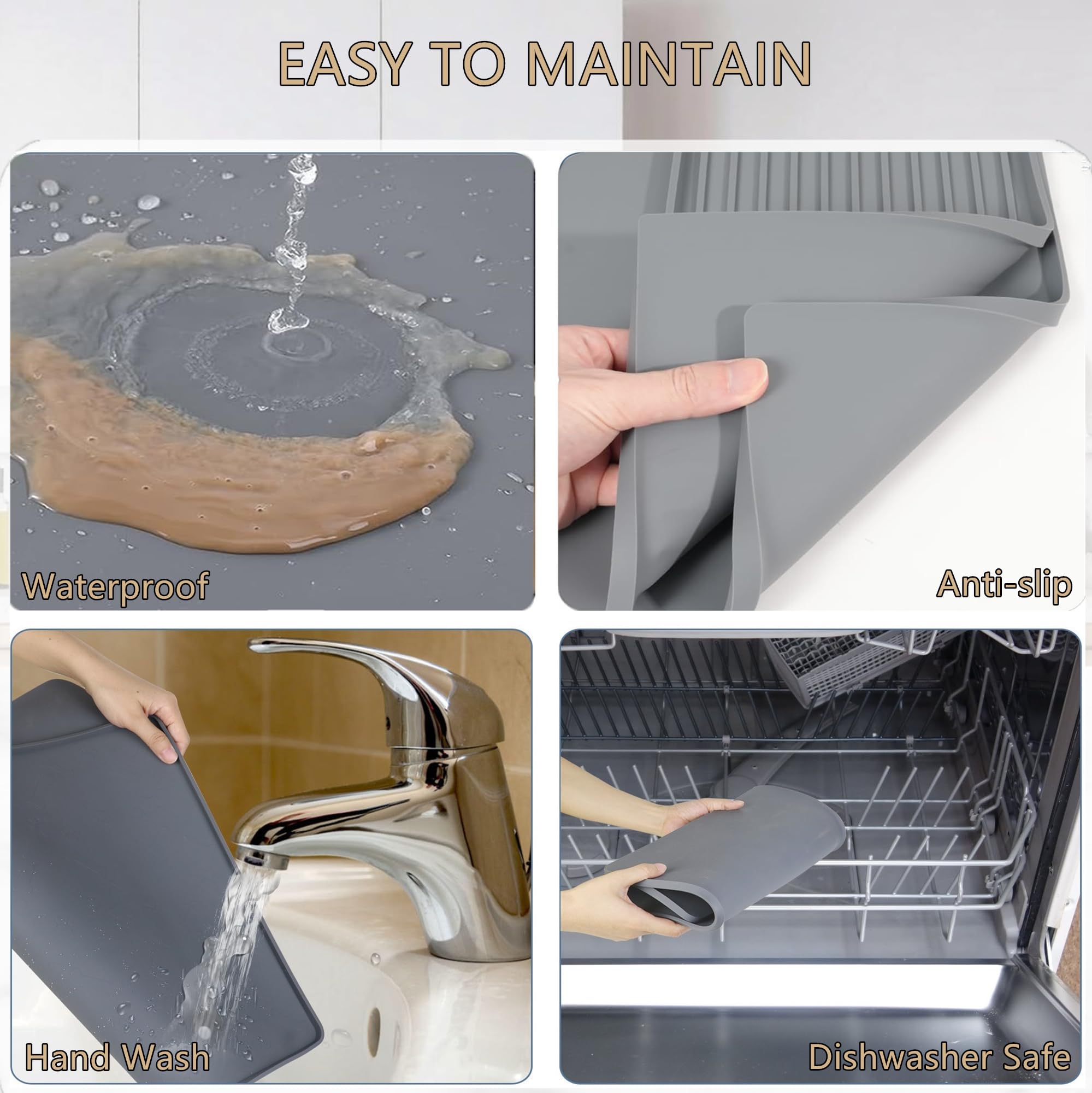 EASY TO MAINTAIN

Waterproof

Anti-slip

Hand Wash

Dishwasher Safe