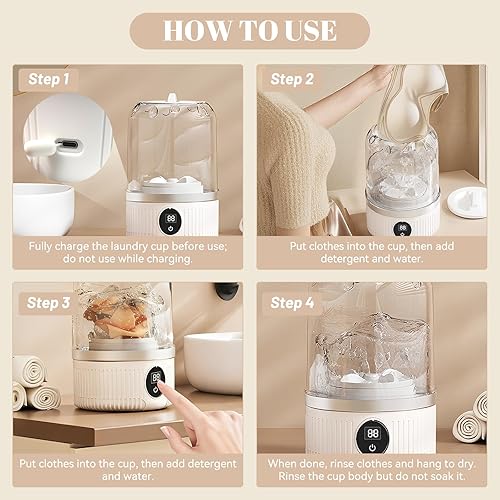 HOW TO USE

Step 1

88

Fully charge the laundry cup before use; do not use while charging.

Step 2

88

Put clothes into the cup, then add detergent and water.

Step 3

88

Put clothes into the cup, then add detergent and water.

Step 4

88

When done, rinse clothes and hang to dry. Rinse the cup body but do not soak it.