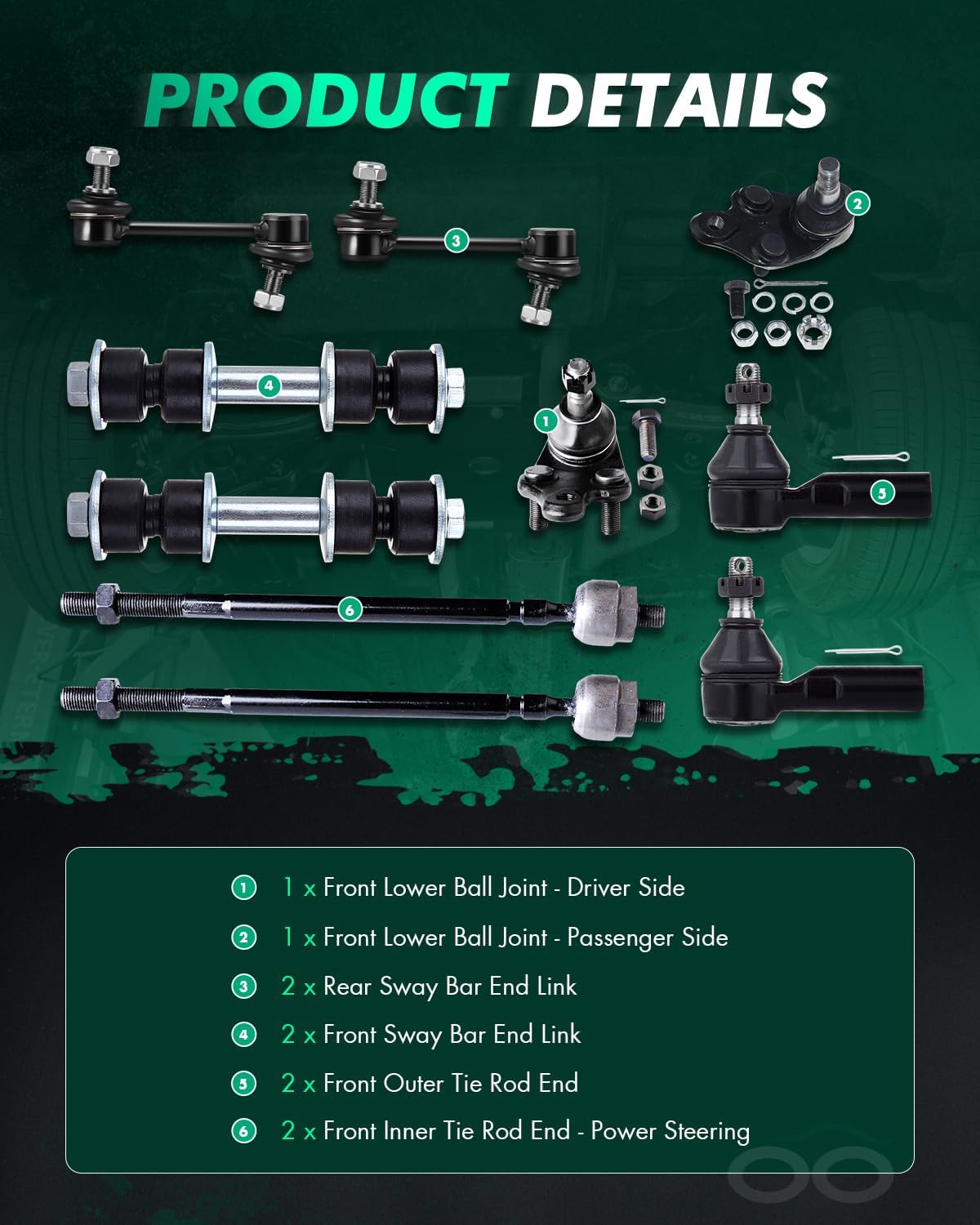 PRODUCT DETAILS

3

2

4

1

5

6

1 1 x Front Lower Ball Joint - Driver Side

2 1 x Front Lower Ball Joint - Passenger Side

3 2 x Rear Sway Bar End Link

4 2 x Front Sway Bar End Link

5 2 x Front Outer Tie Rod End

6 2 x Front Inner Tie Rod End - Power Steering