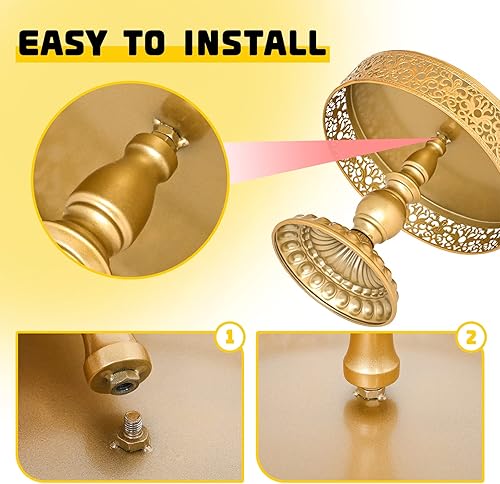 EASY TO INSTALL

1

2