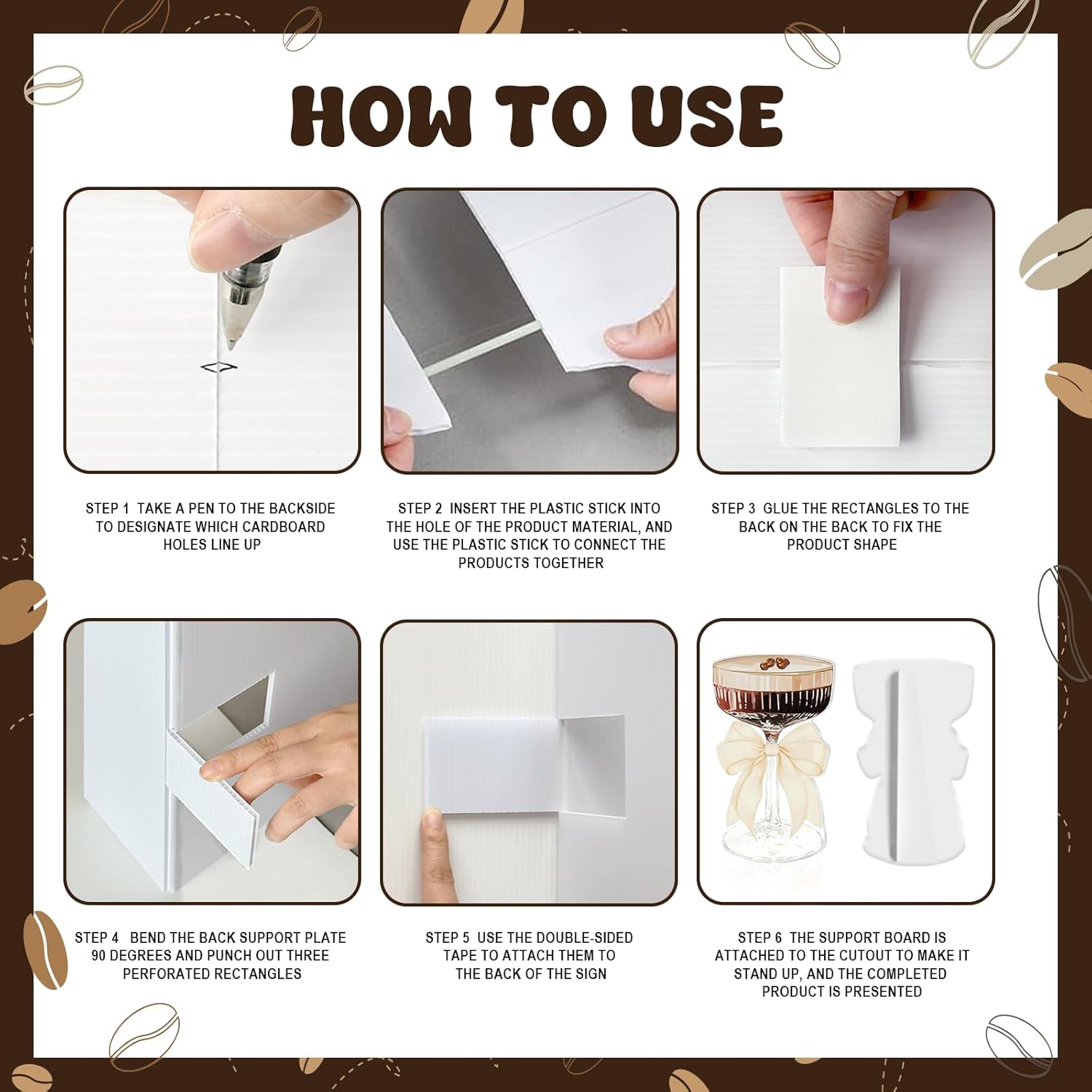 HOW TO USE

STEP 1 TAKE A PEN TO THE BACKSIDE TO DESIGNATE WHICH CARDBOARD HOLES LINE UP

STEP 2 INSERT THE PLASTIC STICK INTO THE HOLE OF THE PRODUCT MATERIAL, AND USE THE PLASTIC STICK TO CONNECT THE PRODUCTS TOGETHER

STEP 3 GLUE THE RECTANGLES TO THE BACK ON THE BACK TO FIX THE PRODUCT SHAPE

STEP 4 BEND THE BACK SUPPORT PLATE 90 DEGREES AND PUNCH OUT THREE PERFORATED RECTANGLES

STEP 5 USE THE DOUBLE-SIDED TAPE TO ATTACH THEM TO THE BACK OF THE SIGN

STEP 6 THE SUPPORT BOARD IS ATTACHED TO THE CUTOUT TO MAKE IT STAND UP, AND THE COMPLETED PRODUCT IS PRESENTED