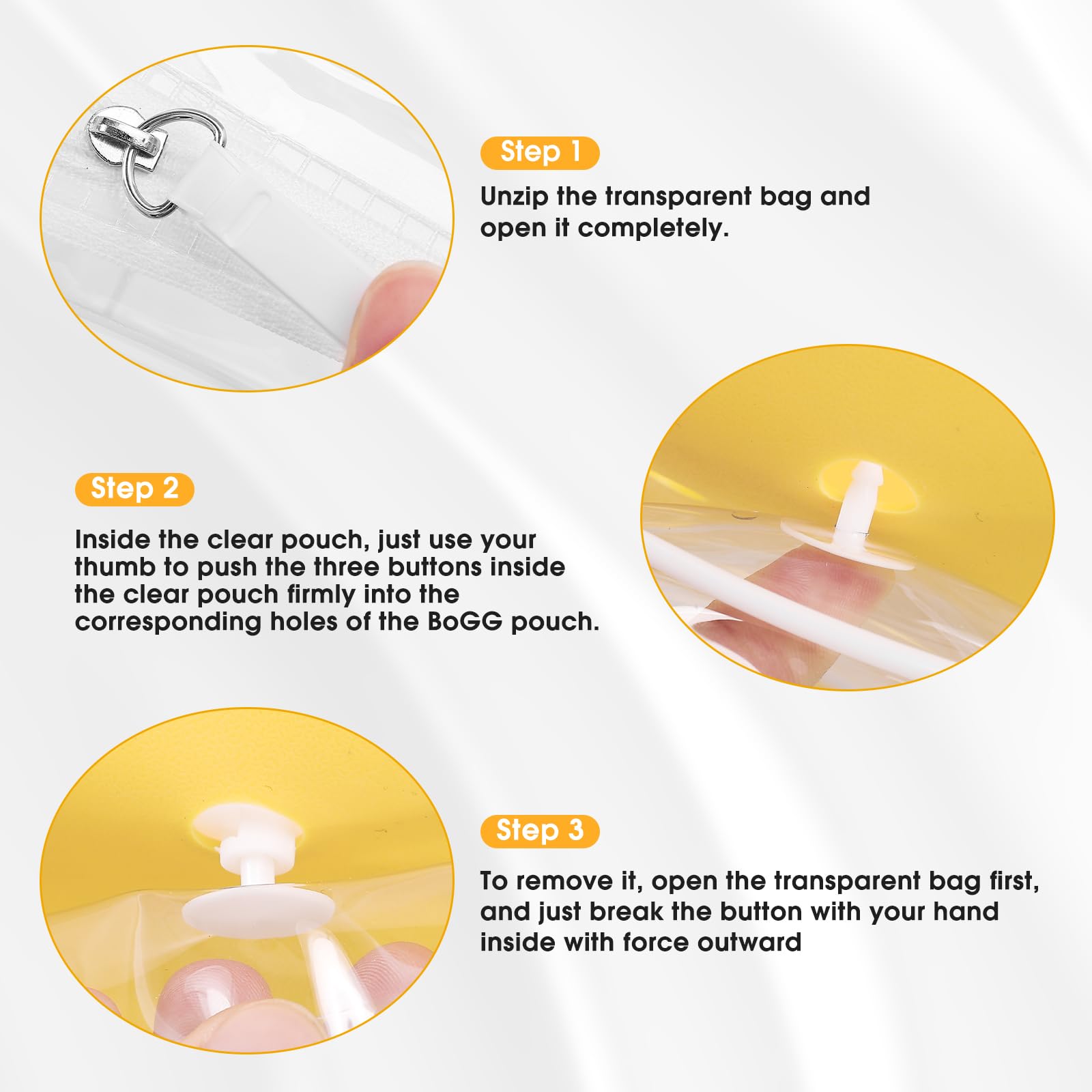 Step 1

Unzip the transparent bag and open it completely.

Step 2

Inside the clear pouch, just use your thumb to push the three buttons inside the clear pouch firmly into the corresponding holes of the BoGG pouch.

Step 3

To remove it, open the transparent bag first, and just break the button with your hand inside with force outward