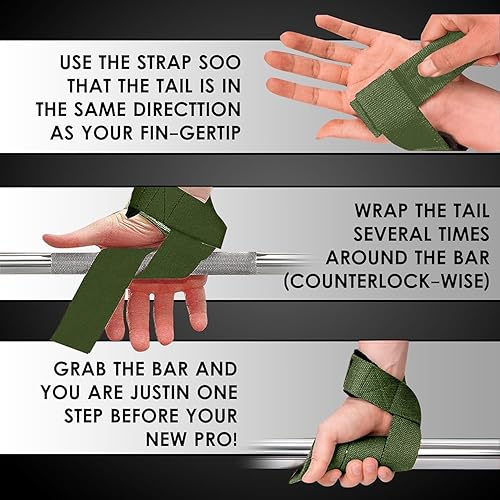 USE THE STRAP SOO THAT THE TAIL IS IN THE SAME DIRECTTION AS YOUR FIN-GERTIP

WRAP THE TAIL SEVERAL TIMES AROUND THE BAR (COUNTERLOCK-WISE)

GRAB THE BAR AND YOU ARE JUSTIN ONE STEP BEFORE YOUR NEW PRO!