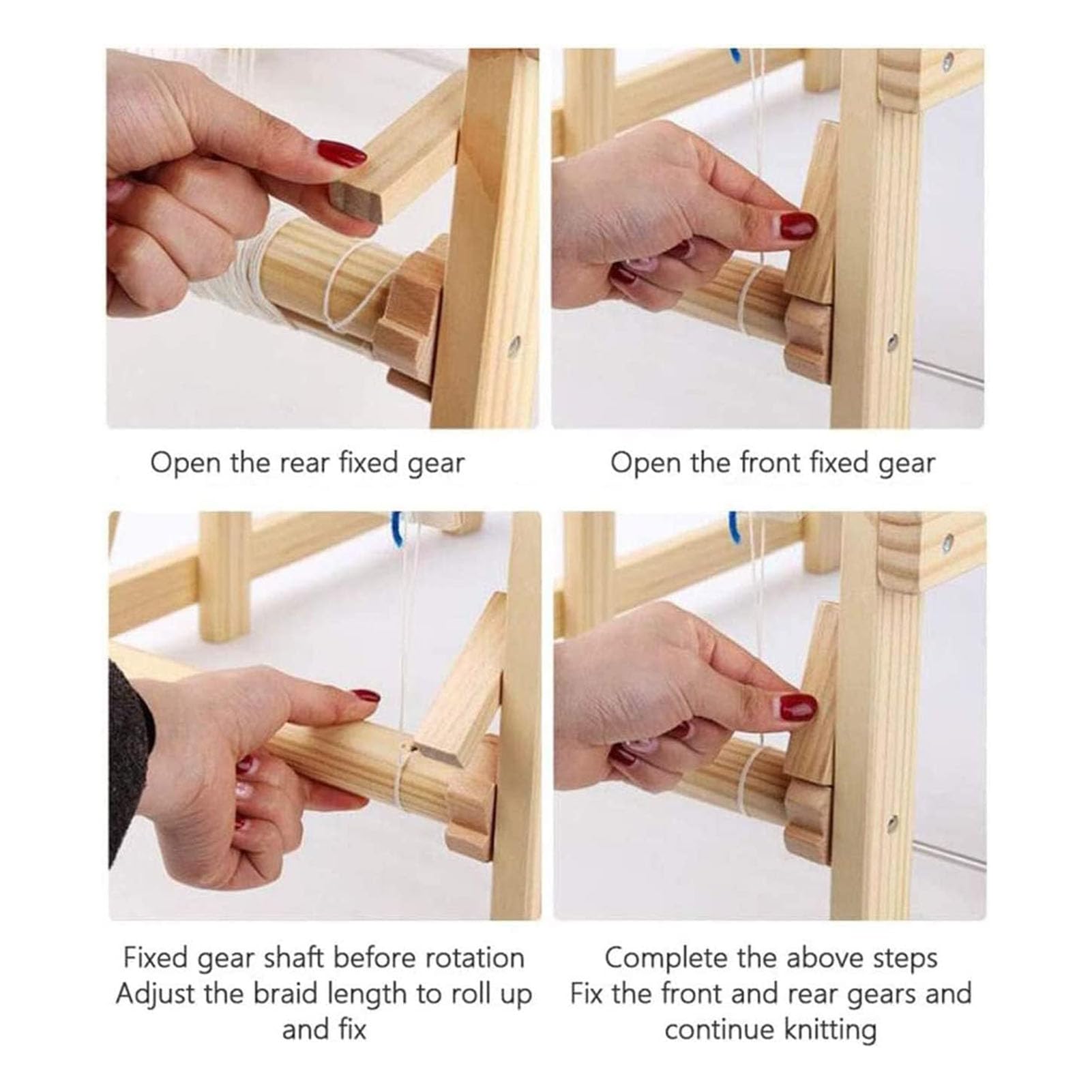 Open the rear fixed gear

Open the front fixed gear

Fixed gear shaft before rotation
Adjust the braid length to roll up and fix

Complete the above steps
Fix the front and rear gears and continue knitting