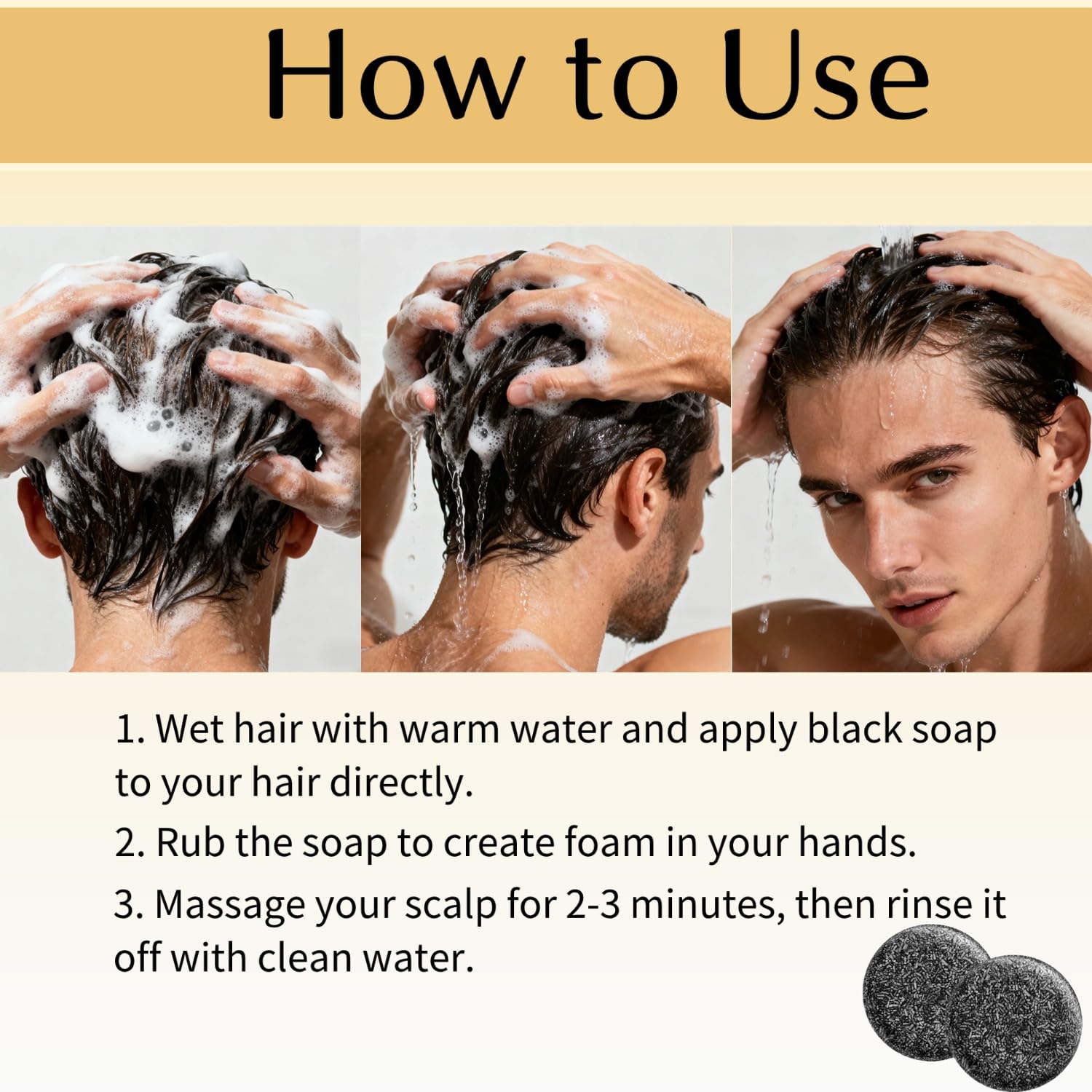 How to Use

1. Wet hair with warm water and apply black soap to your hair directly.

2. Rub the soap to create foam in your hands.

3. Massage your scalp for 2-3 minutes, then rinse it off with clean water.