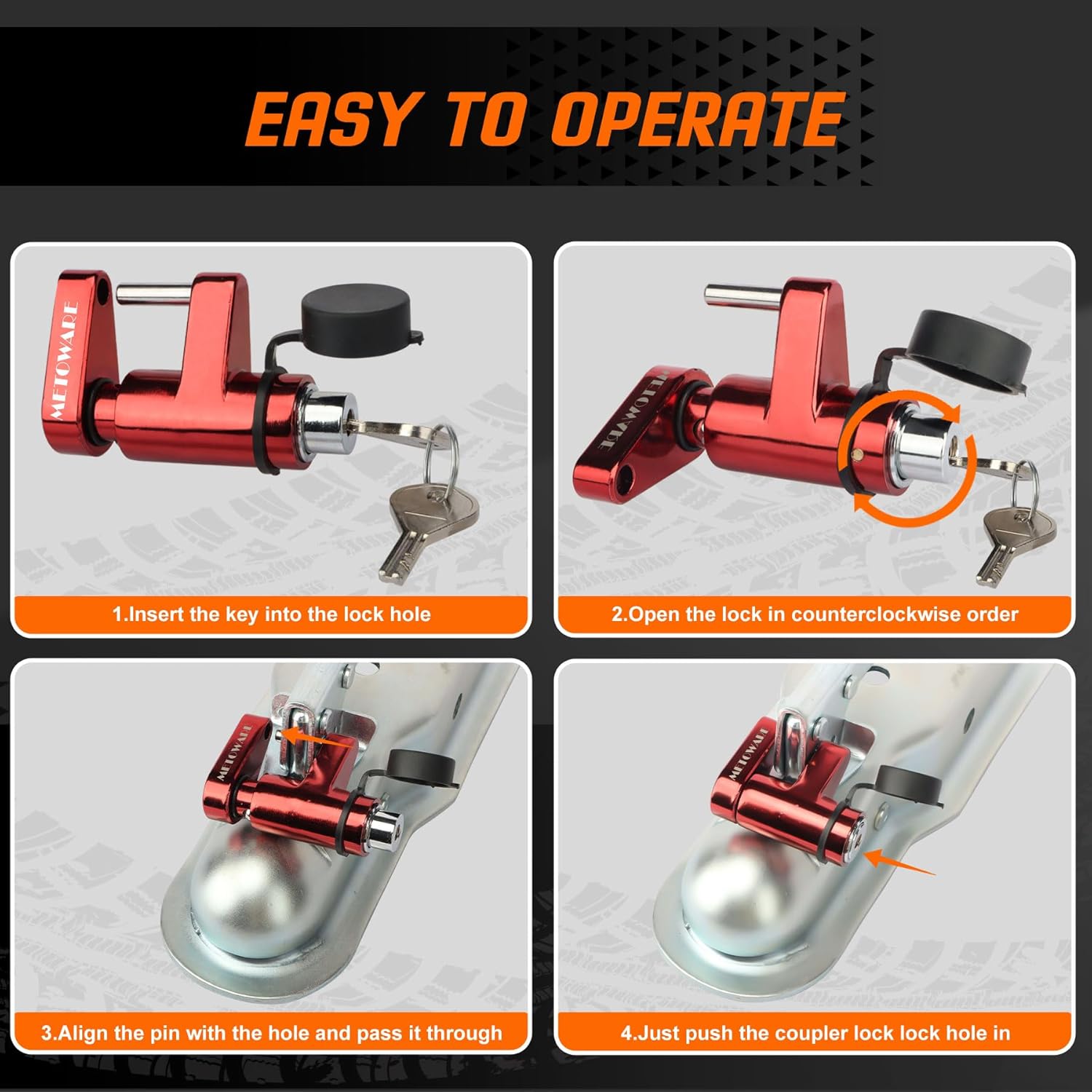 EASY TO OPERATE

METOWARE

1.Insert the key into the lock hole

METOWARE

2.Open the lock in counterclockwise order

METOWARE

3.Align the pin with the hole and pass it through

METOWARE

4.Just push the coupler lock lock hole in