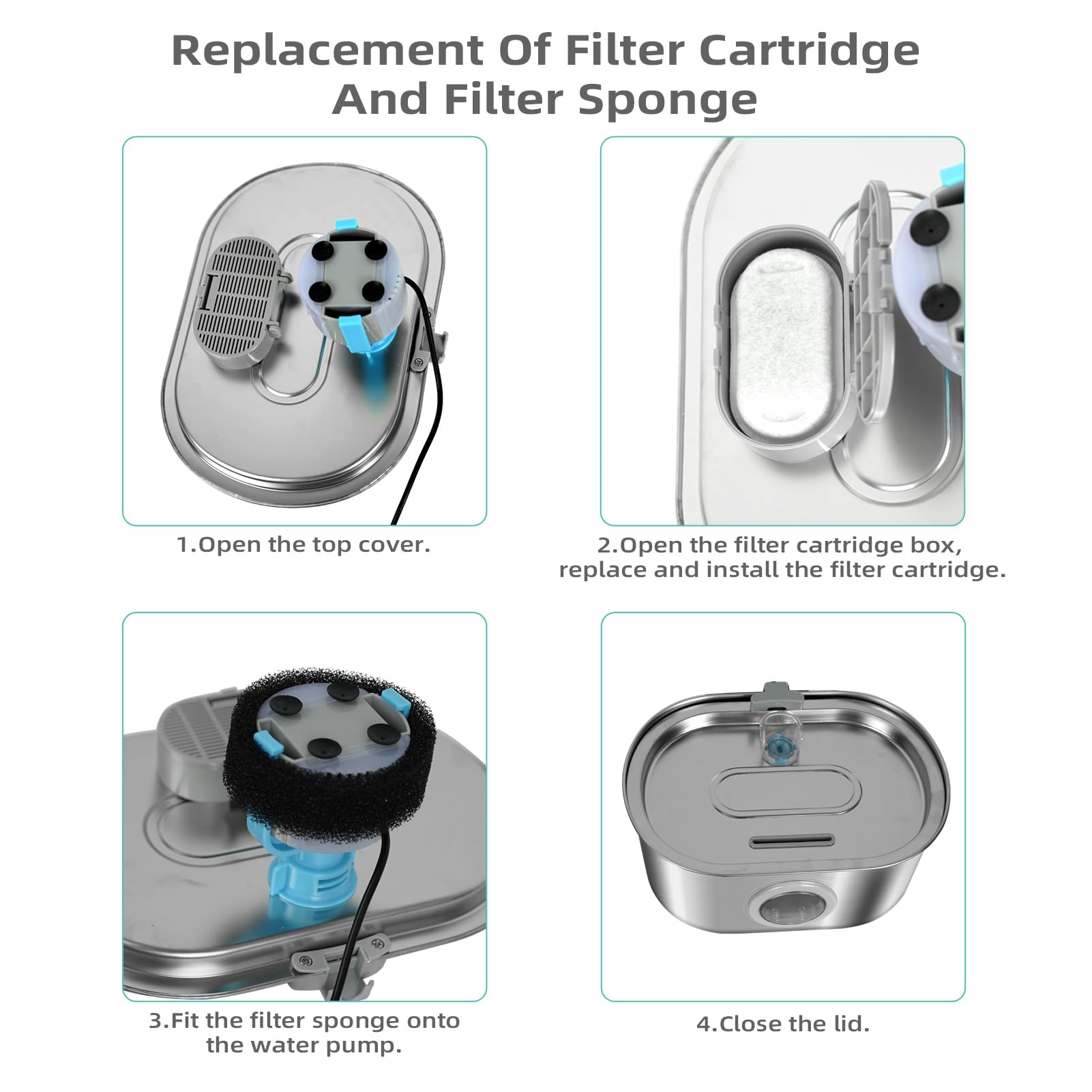 Replacement Of Filter Cartridge And Filter Sponge

1.Open the top cover.

2.Open the filter cartridge box, replace and install the filter cartridge.

3.Fit the filter sponge onto the water pump.

4.Close the lid.