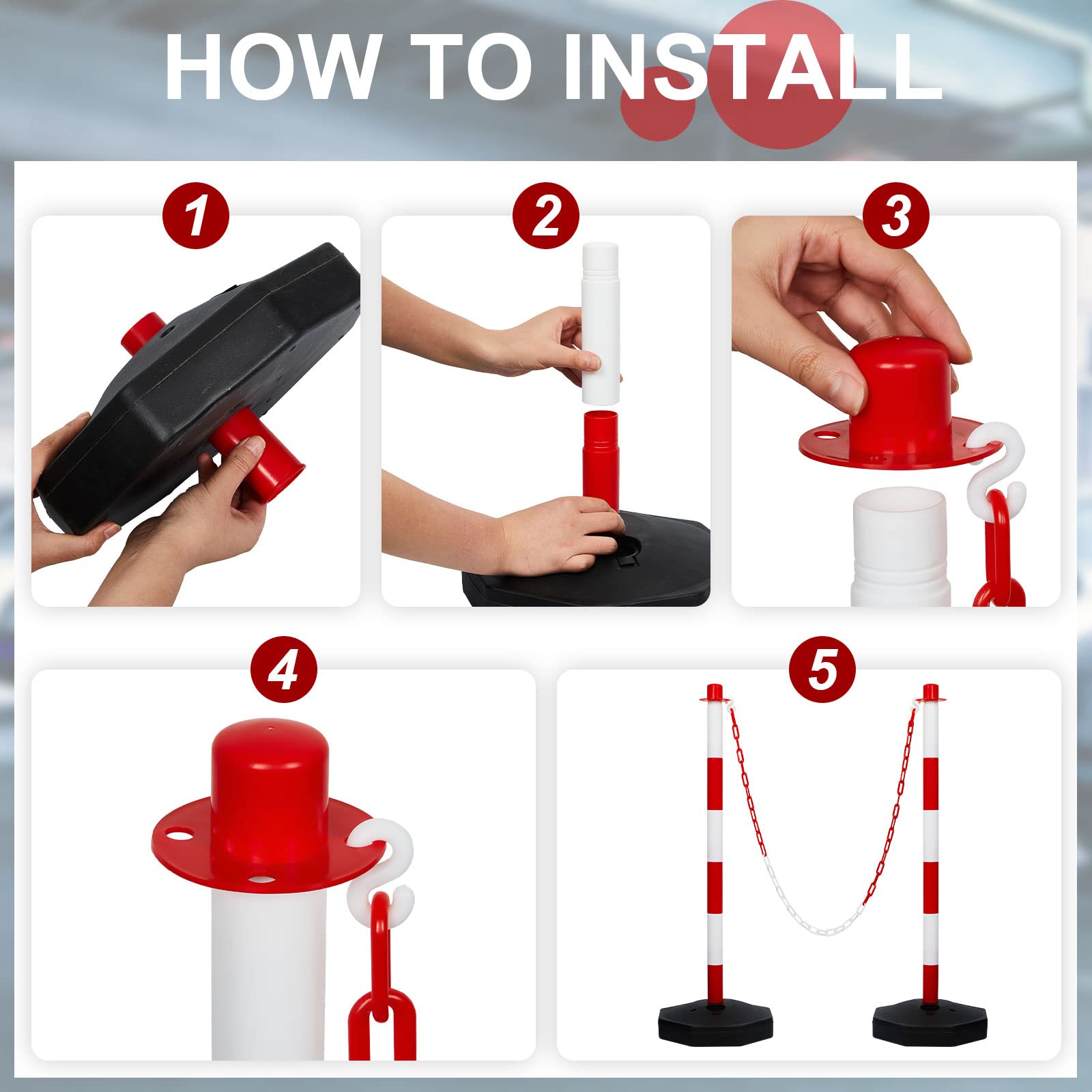 HOW TO INSTALL

1

2

3

4

5