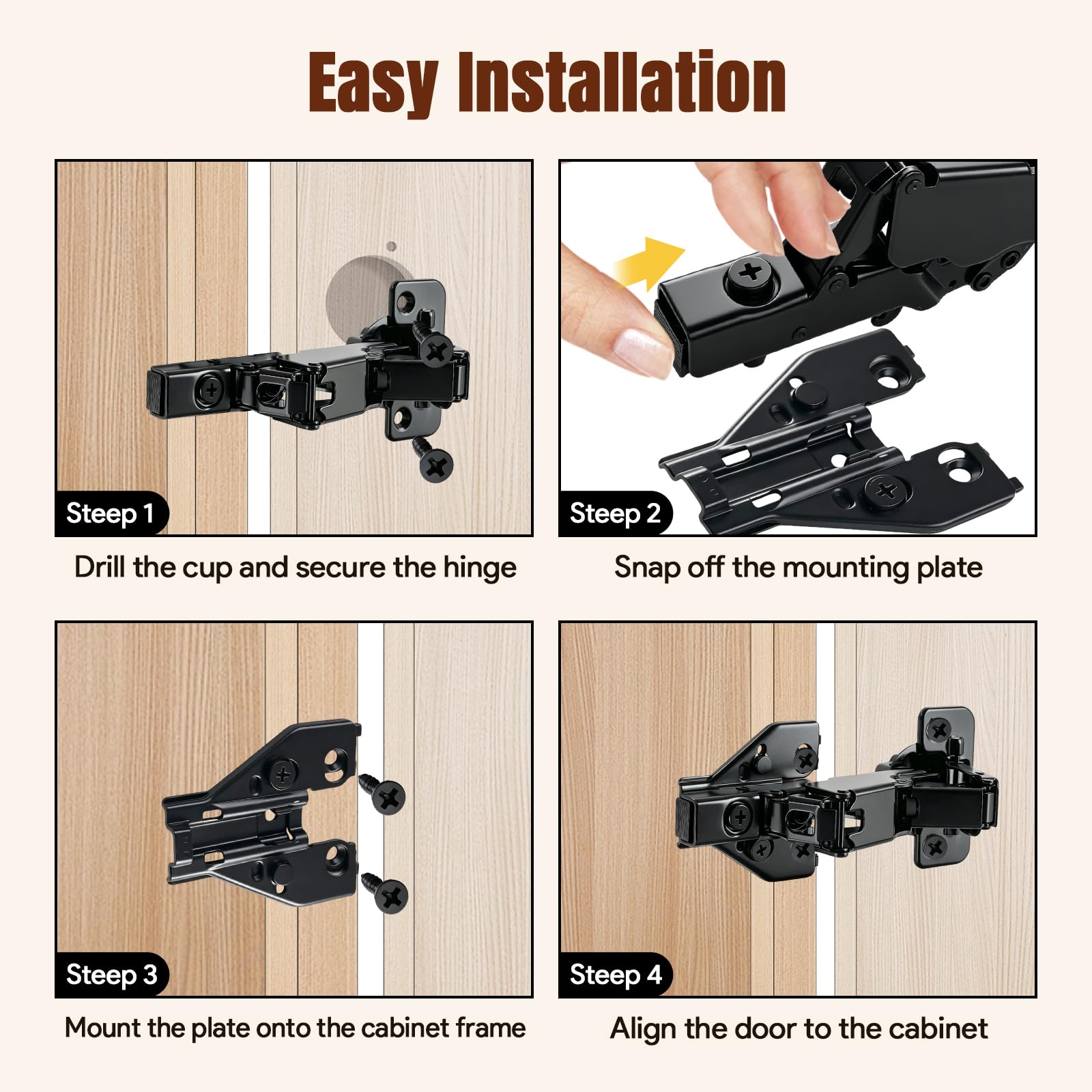 Easy Installation

Steep 1

Drill the cup and secure the hinge

Steep 2

Snap off the mounting plate

Steep 3

Mount the plate onto the cabinet frame

Steep 4

Align the door to the cabinet