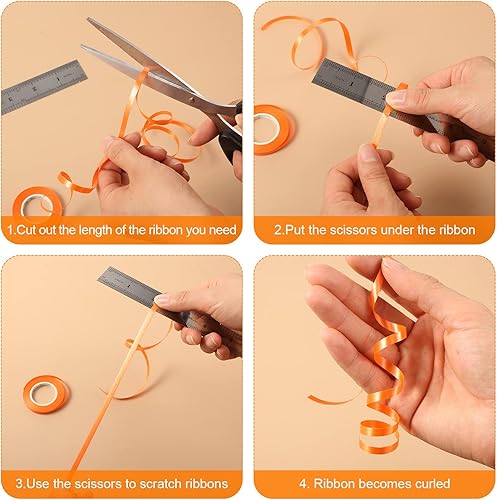 1.Cut out the length of the ribbon you need

2.Put the scissors under the ribbon

3.Use the scissors to scratch ribbons

4. Ribbon becomes curled