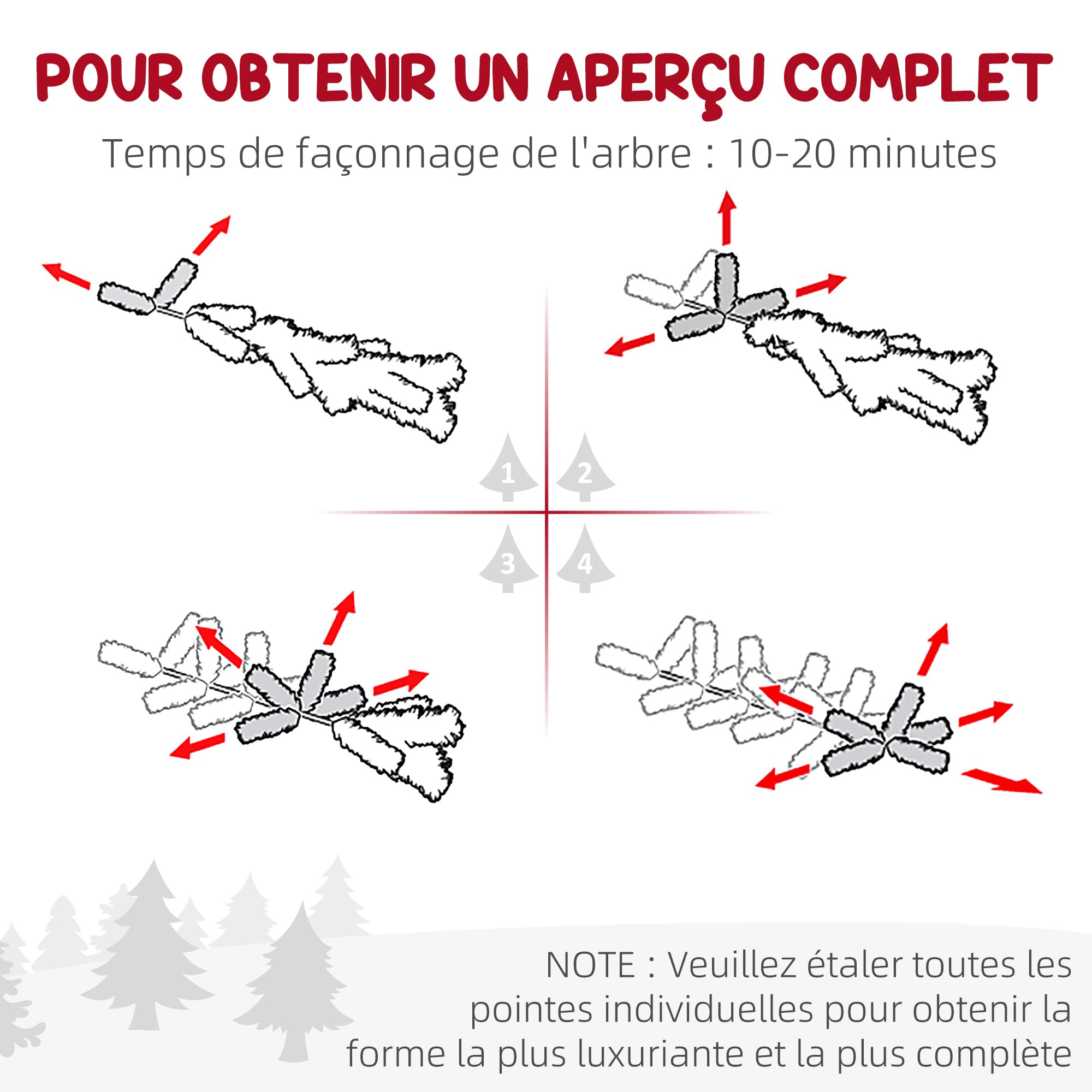 POUR OBTENIR UN APERÇU COMPLET

Temps de façonnage de l'arbre : 10-20 minutes

1

2

3

4

NOTE : Veuillez étaler toutes les pointes individuelles pour obtenir la forme la plus luxuriante et la plus complète