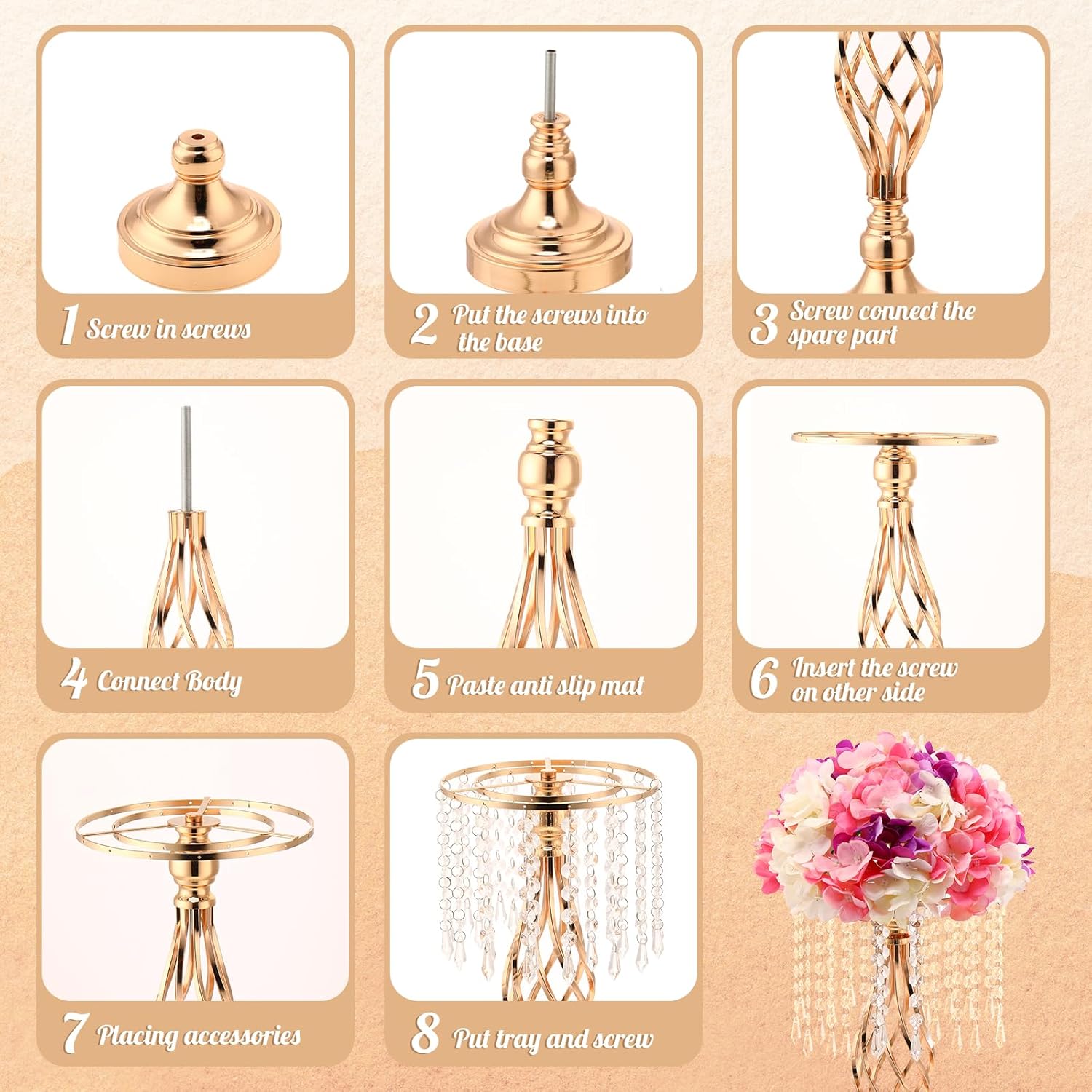 1 Screw in screws

2 Put the screws into the base

3 Screw connect the spare part

4 Connect Body

5 Paste anti slip mat

6 Insert the screw on other side

7 Placing accessories

8 Put tray and screw