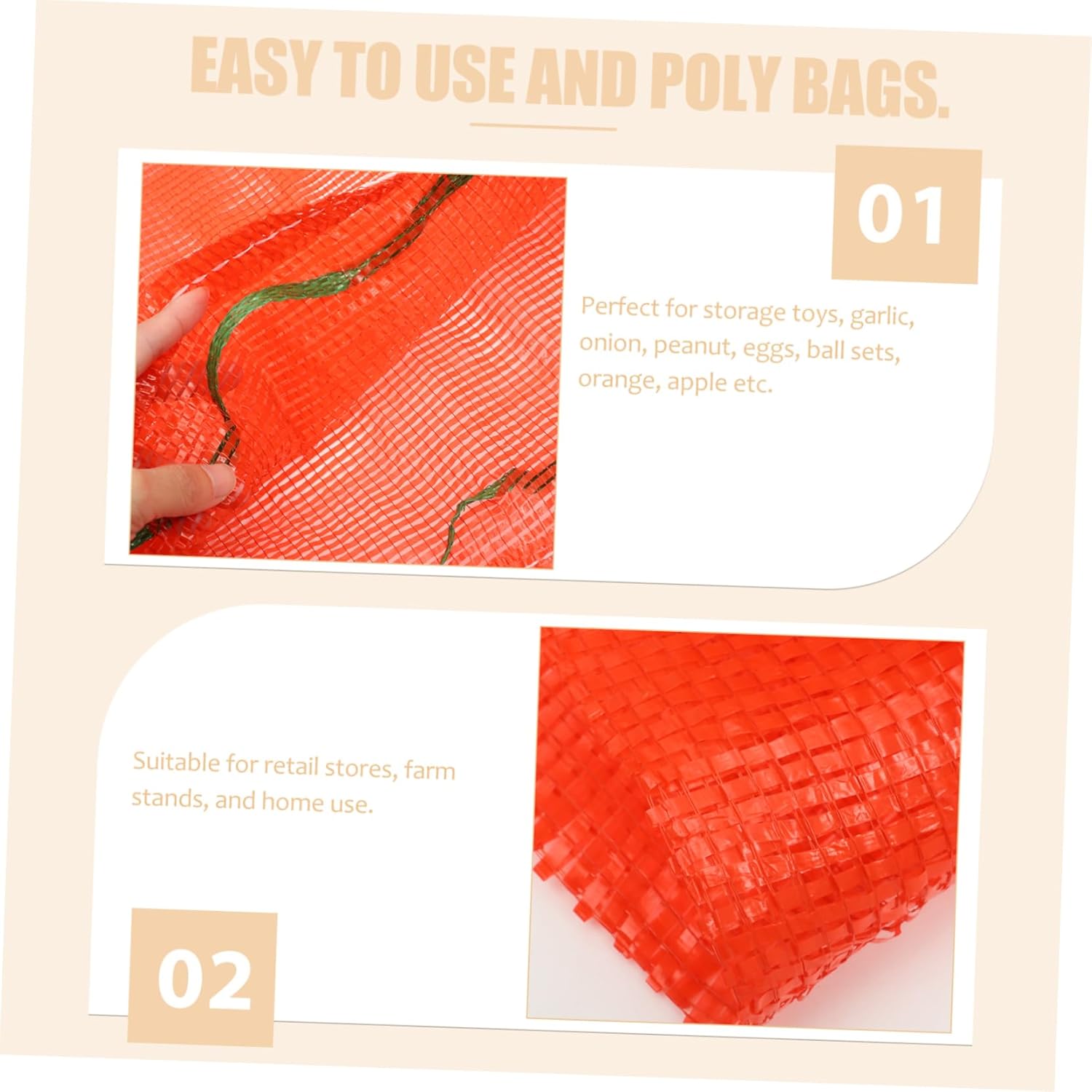 EASY TO USE AND POLY BAGS.

01

Perfect for storage toys, garlic, onion, peanut, eggs, ball sets, orange, apple etc.

Suitable for retail stores, farm stands, and home use.

02