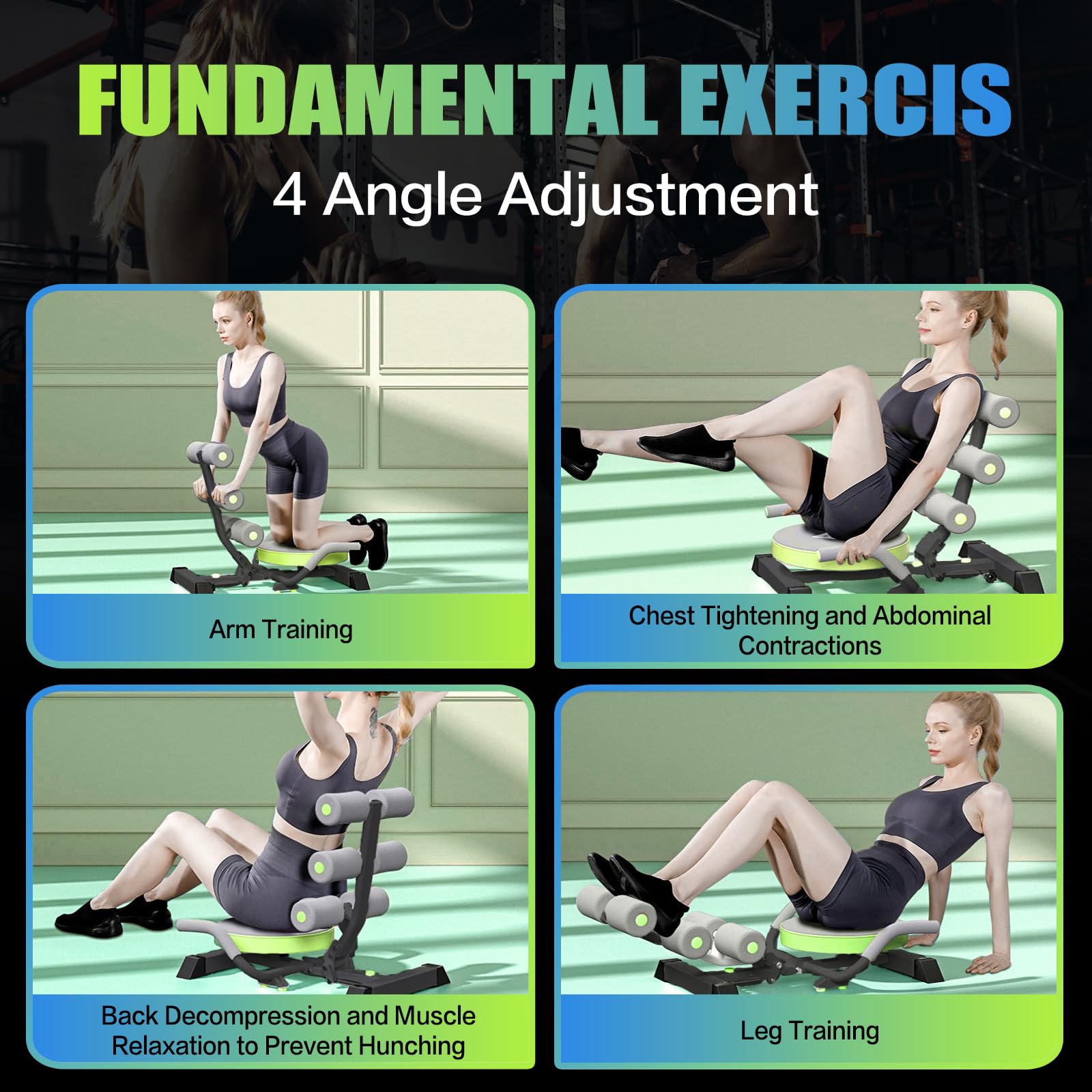 FUNDAMENTAL EXERCIS

4 Angle Adjustment

Arm Training

Chest Tightening and Abdominal Contractions

Back Decompression and Muscle Relaxation to Prevent Hunching

Leg Training