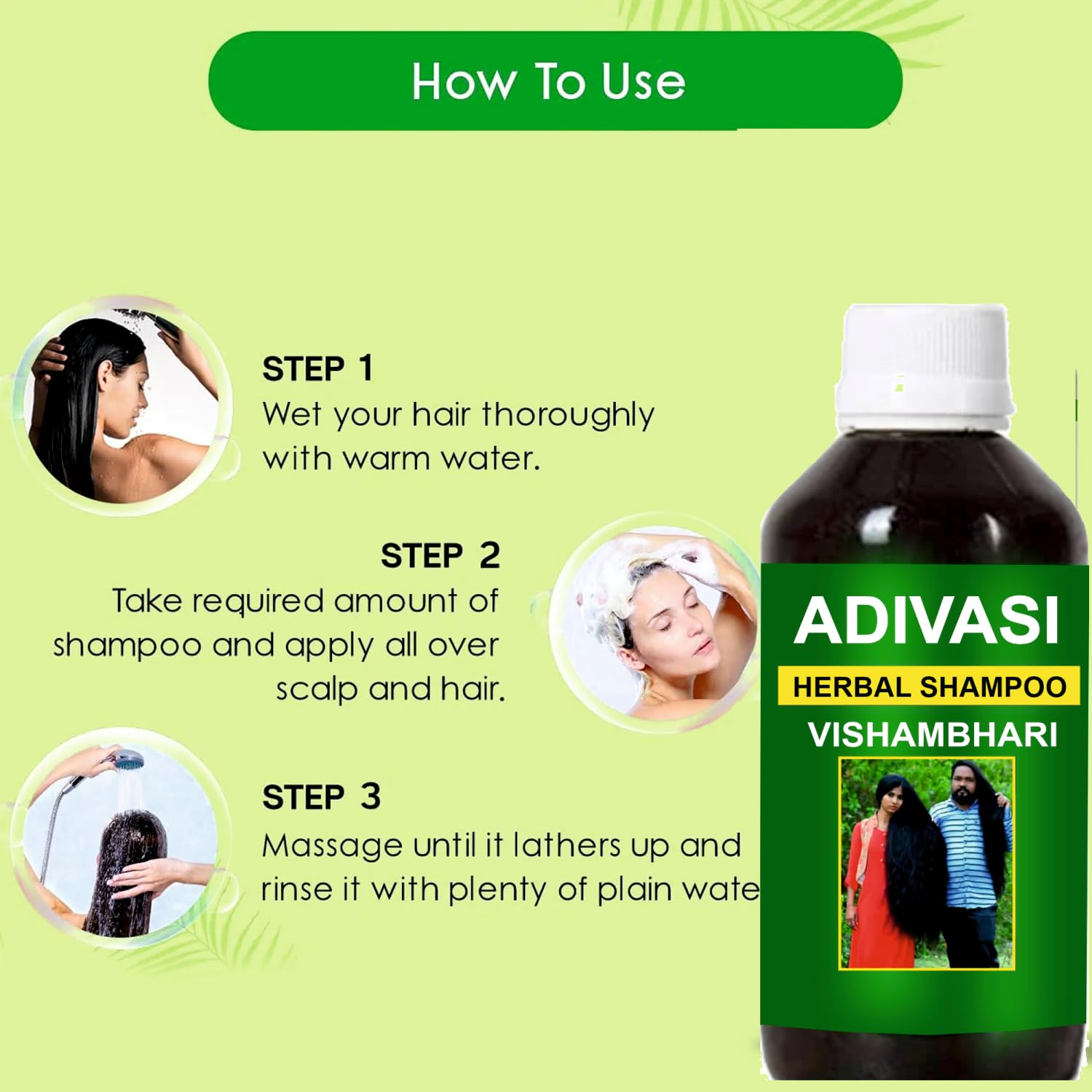 How To Use

STEP 1
Wet your hair thoroughly with warm water.

STEP 2
Take required amount of shampoo and apply all over scalp and hair.

STEP 3
Massage until it lathers up and rinse it with plenty of plain wate

ADIVASI
HERBAL SHAMPOO
VISHAMBHARI