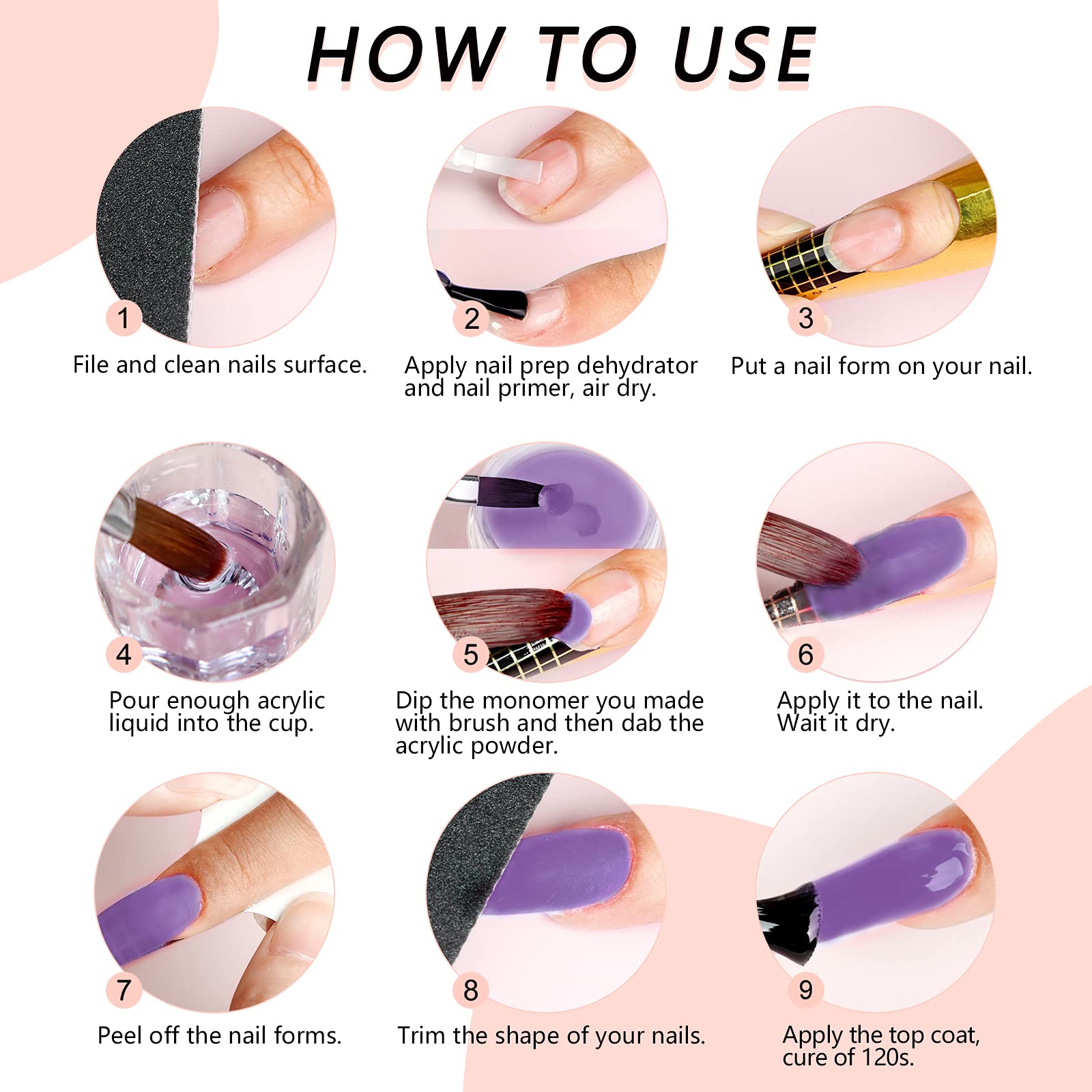 HOW TO USE

1
File and clean nails surface.

2
Apply nail prep dehydrator and nail primer, air dry.

3
Put a nail form on your nail.

4
Pour enough acrylic liquid into the cup.

5
Dip the monomer you made with brush and then dab the acrylic powder.

6
Apply it to the nail. Wait it dry.

7
Peel off the nail forms.

8
Trim the shape of your nails.

9
Apply the top coat, cure of 120s.