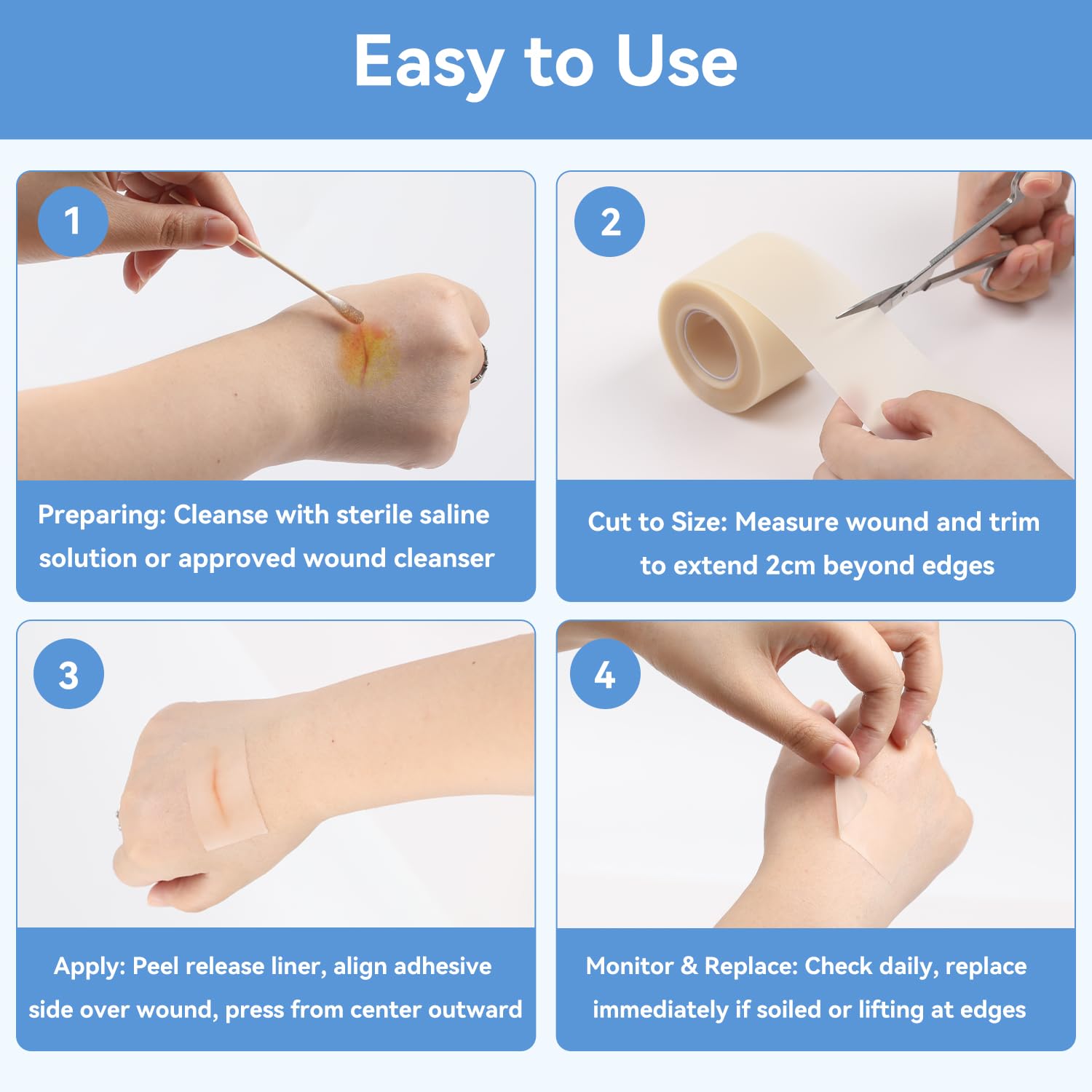 Easy to Use

1

Preparing: Cleanse with sterile saline solution or approved wound cleanser

2

Cut to Size: Measure wound and trim to extend 2cm beyond edges

3

Apply: Peel release liner, align adhesive side over wound, press from center outward

4

Monitor & Replace: Check daily, replace immediately if soiled or lifting at edges