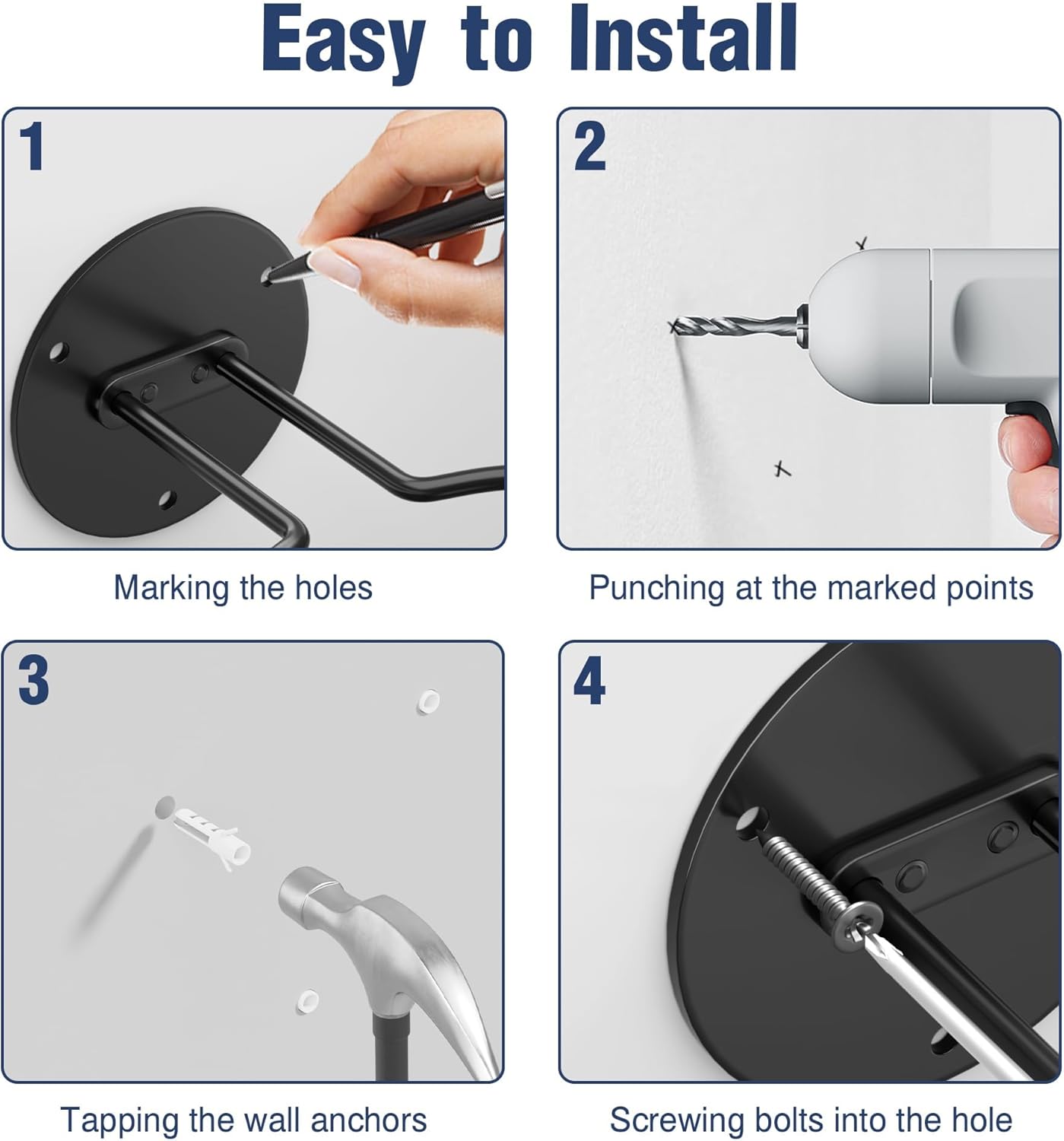 Easy to Install

1

Marking the holes

2

Punching at the marked points

3

Tapping the wall anchors

4

Screwing bolts into the hole