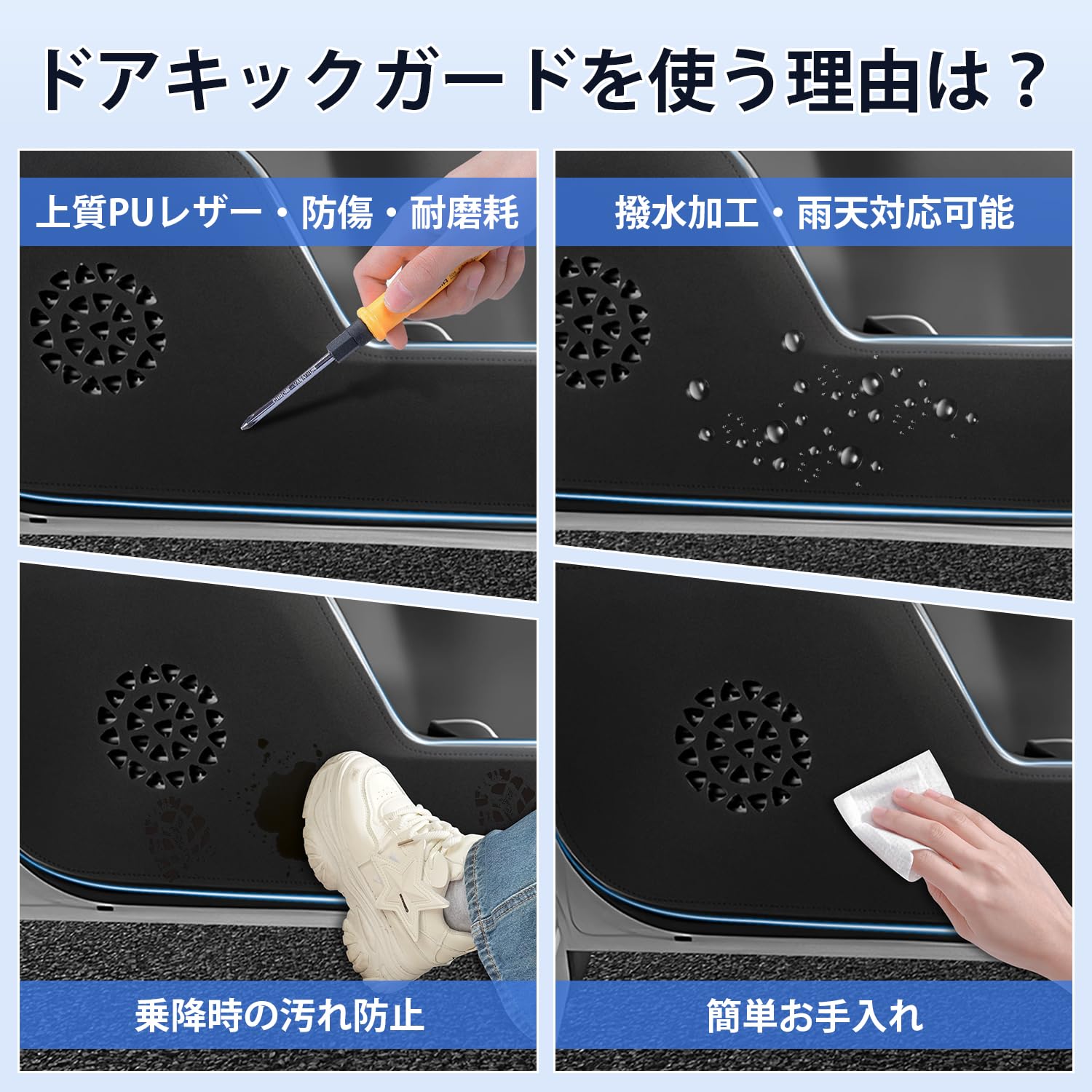 ドアキックガードを使う理由は？

上質PUレザー・防傷・耐磨耗

撥水加工・雨天対応可能

乗降時の汚れ防止

簡単お手入れ