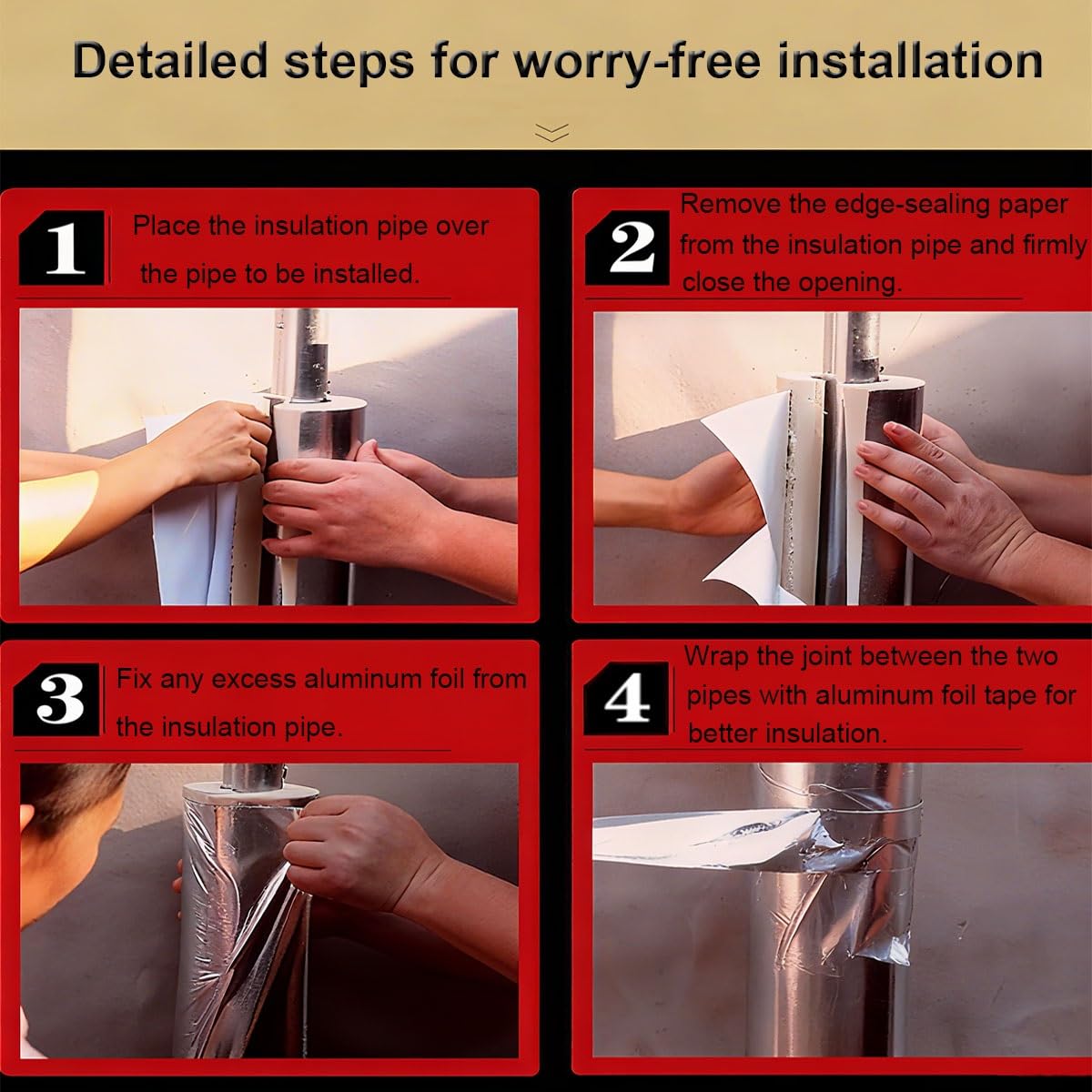 Detailed steps for worry-free installation

1 Place the insulation pipe over the pipe to be installed.

2 Remove the edge-sealing paper from the insulation pipe and firmly close the opening.

3 Fix any excess aluminum foil from the insulation pipe.

4 Wrap the joint between the two pipes with aluminum foil tape for better insulation.