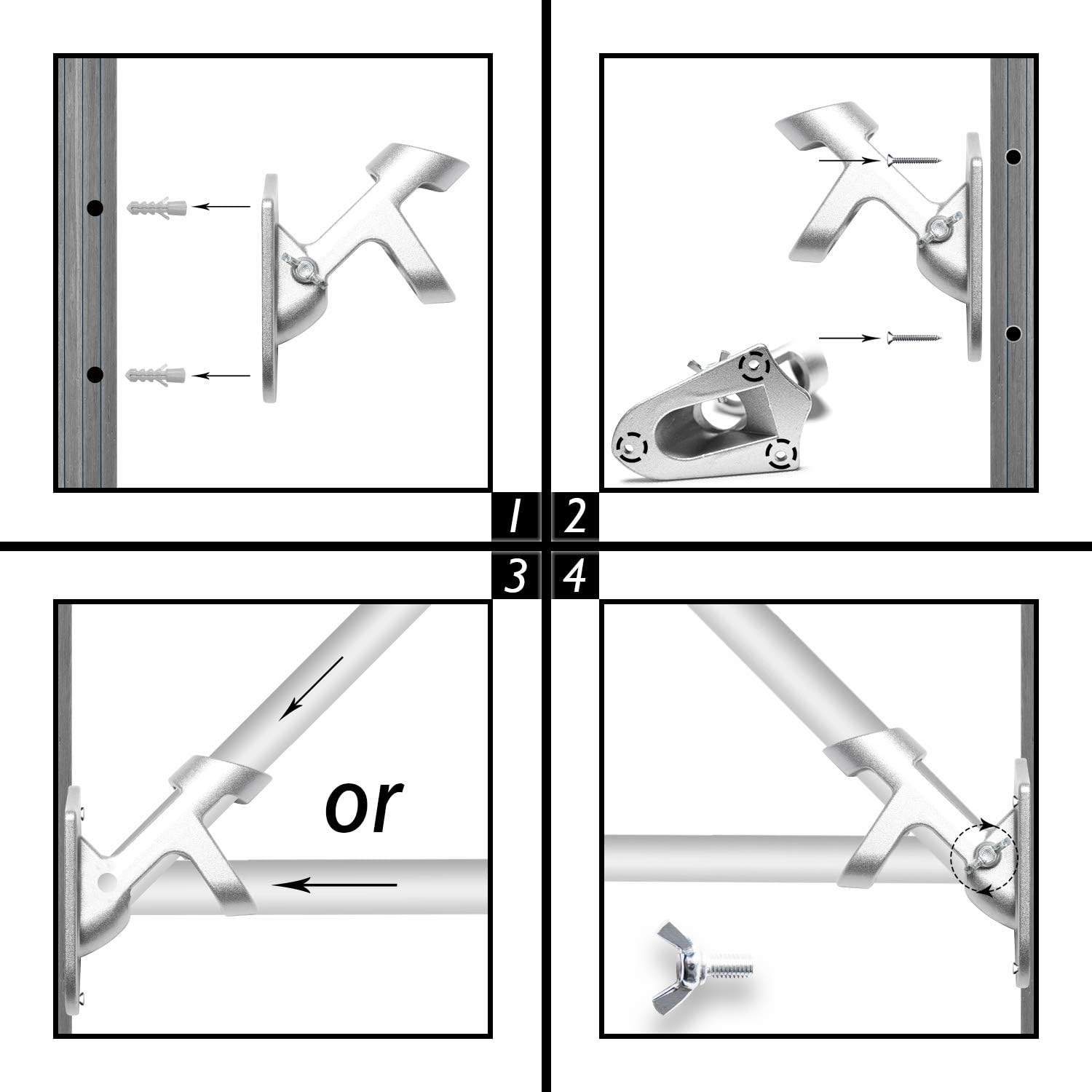 1
2
3
4
or