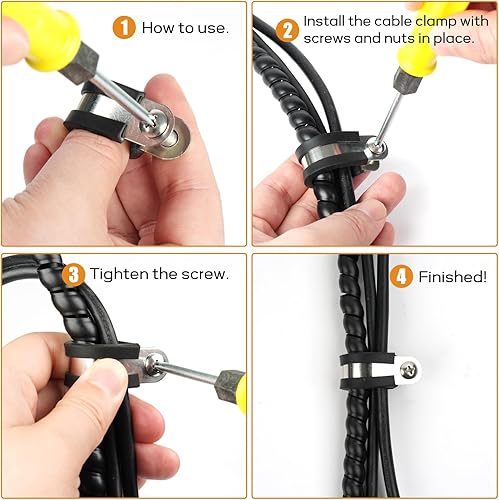 1 How to use.

2 Install the cable clamp with screws and nuts in place.

3 Tighten the screw.

4 Finished!