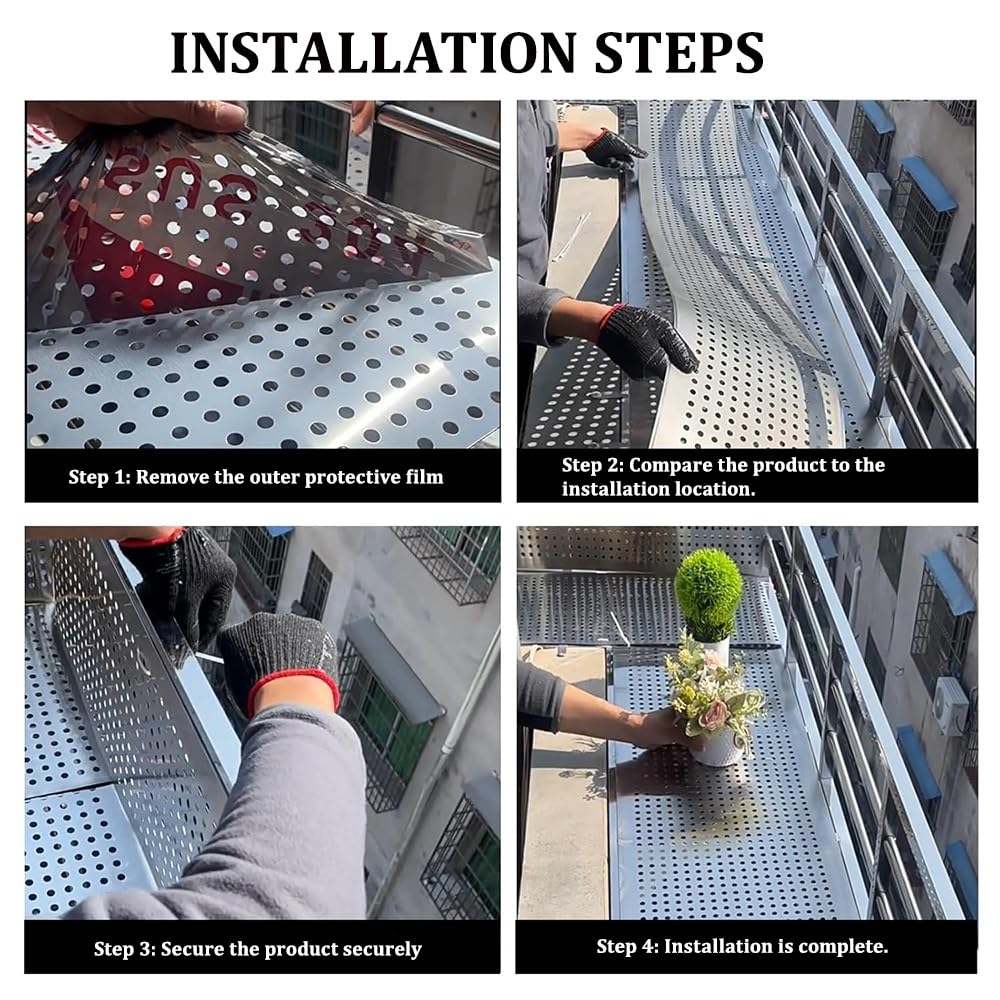 INSTALLATION STEPS

Step 1: Remove the outer protective film

Step 2: Compare the product to the installation location.

Step 3: Secure the product securely

Step 4: Installation is complete.