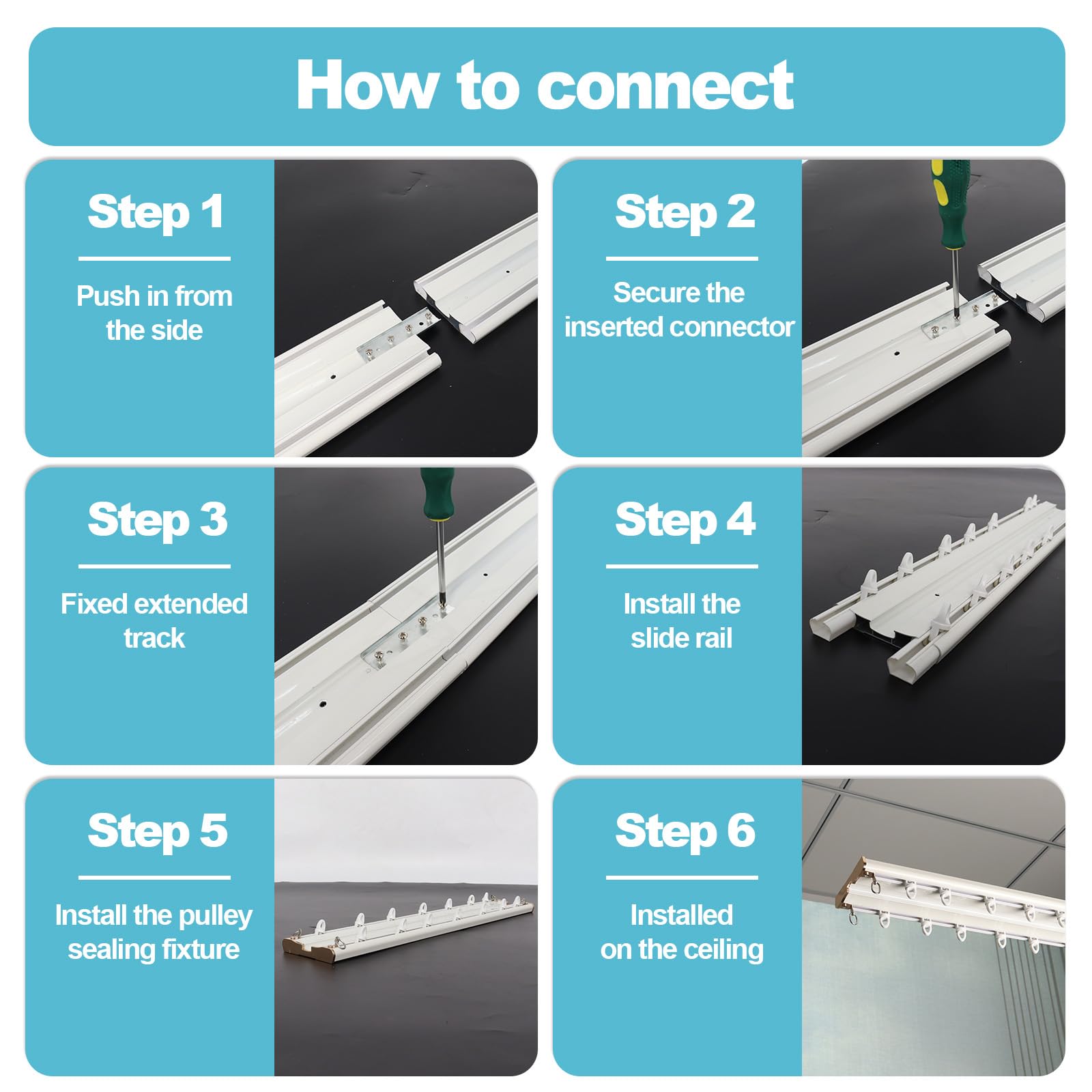 How to connect

Step 1

Push in from the side

Step 2

Secure the inserted connector

Step 3

Fixed extended track

Step 4

Install the slide rail

Step 5

Install the pulley sealing fixture

Step 6

Installed on the ceiling