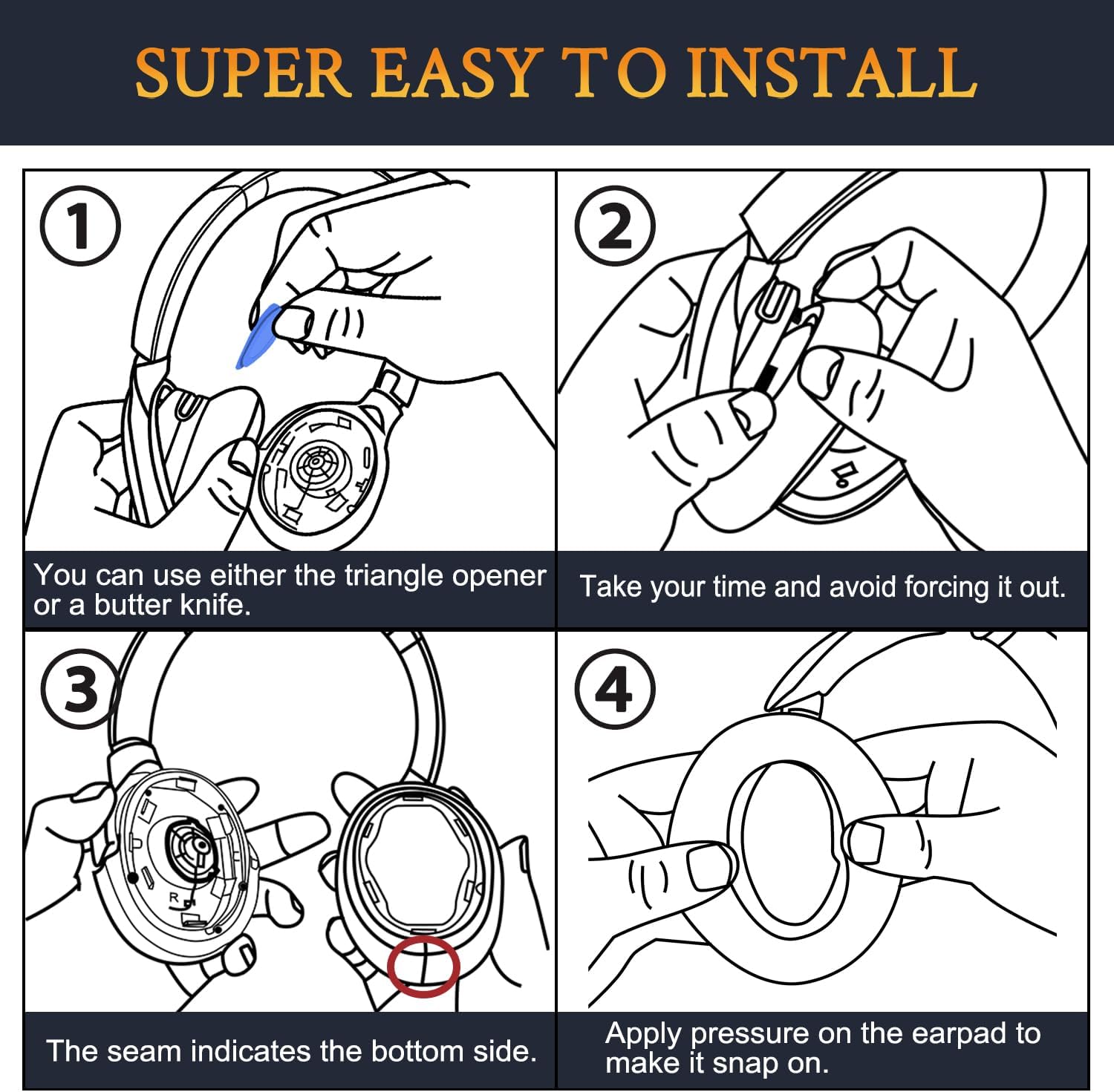 SUPER EASY TO INSTALL

①

You can use either the triangle opener or a butter knife.

②

Take your time and avoid forcing it out.

③

R

The seam indicates the bottom side.

④

Apply pressure on the earpad to make it snap on.