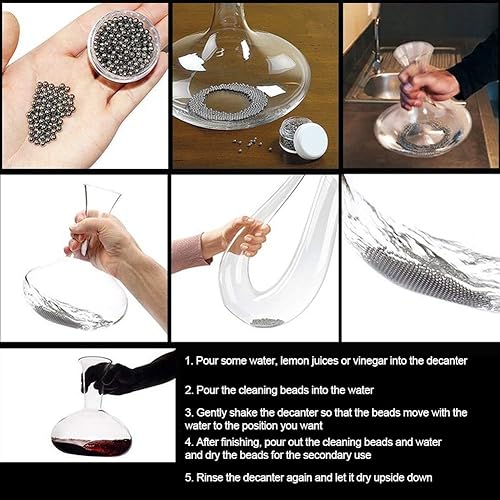 1. Pour some water, lemon juices or vinegar into the decanter

2. Pour the cleaning beads into the water

3. Gently shake the decanter so that the beads move with the water to the position you want

4. After finishing, pour out the cleaning beads and water and dry the beads for the secondary use

5. Rinse the decanter again and let it dry upside down