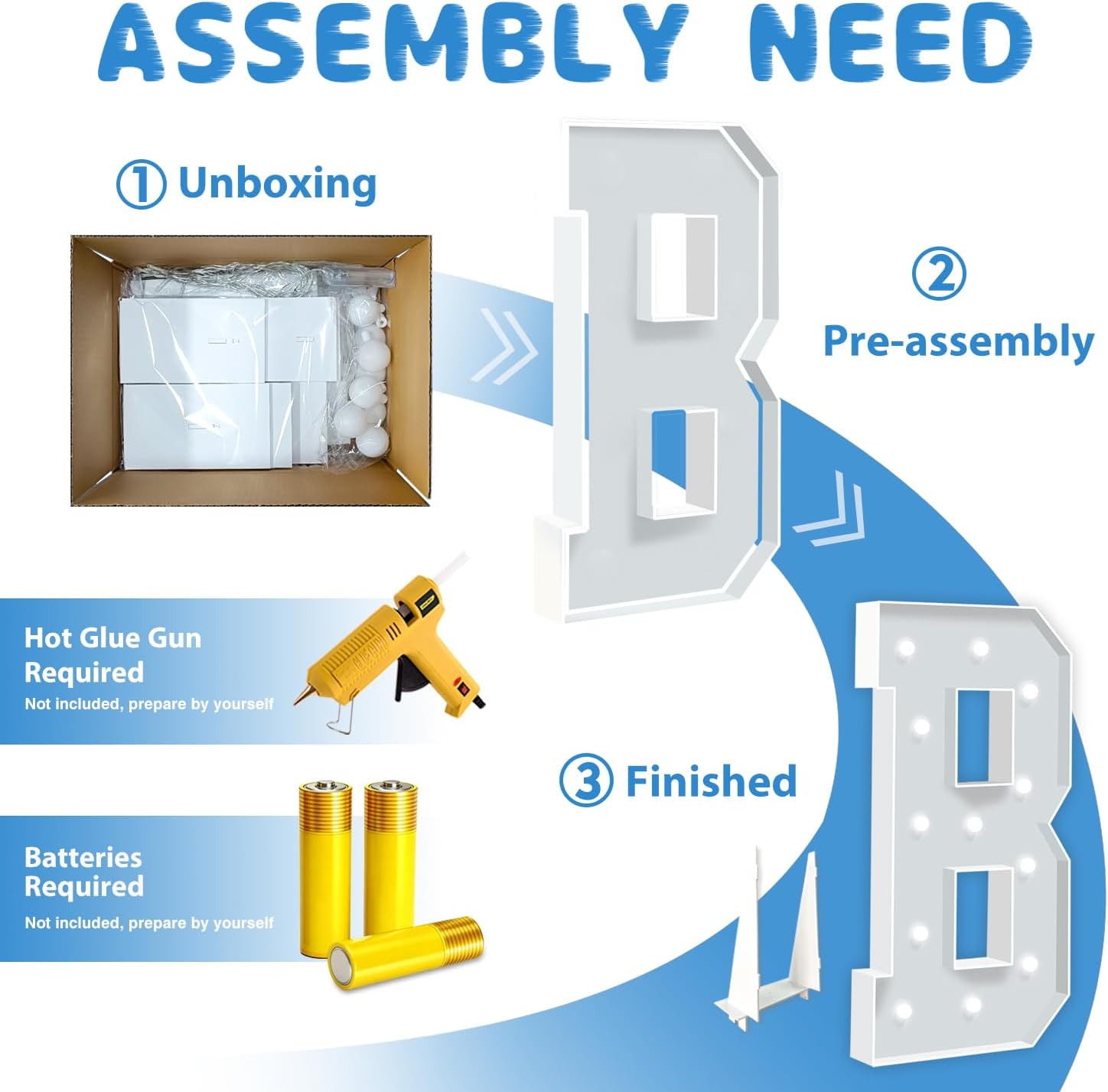 ASSEMBLY NEED

① Unboxing

② Pre-assembly

Hot Glue Gun Required
Not included, prepare by yourself

③ Finished

Batteries Required
Not included, prepare by yourself