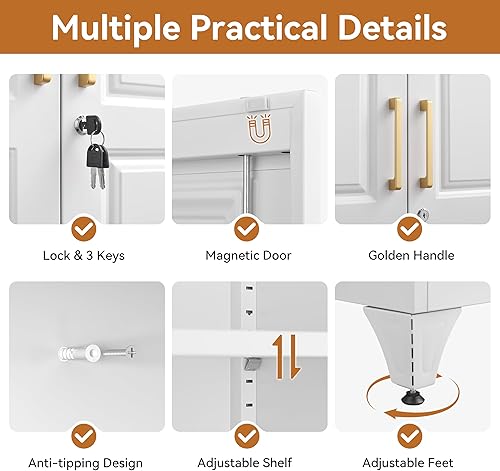 Multiple Practical Details

Lock & 3 Keys

Magnetic Door

Golden Handle

Anti-tipping Design

Adjustable Shelf

Adjustable Feet