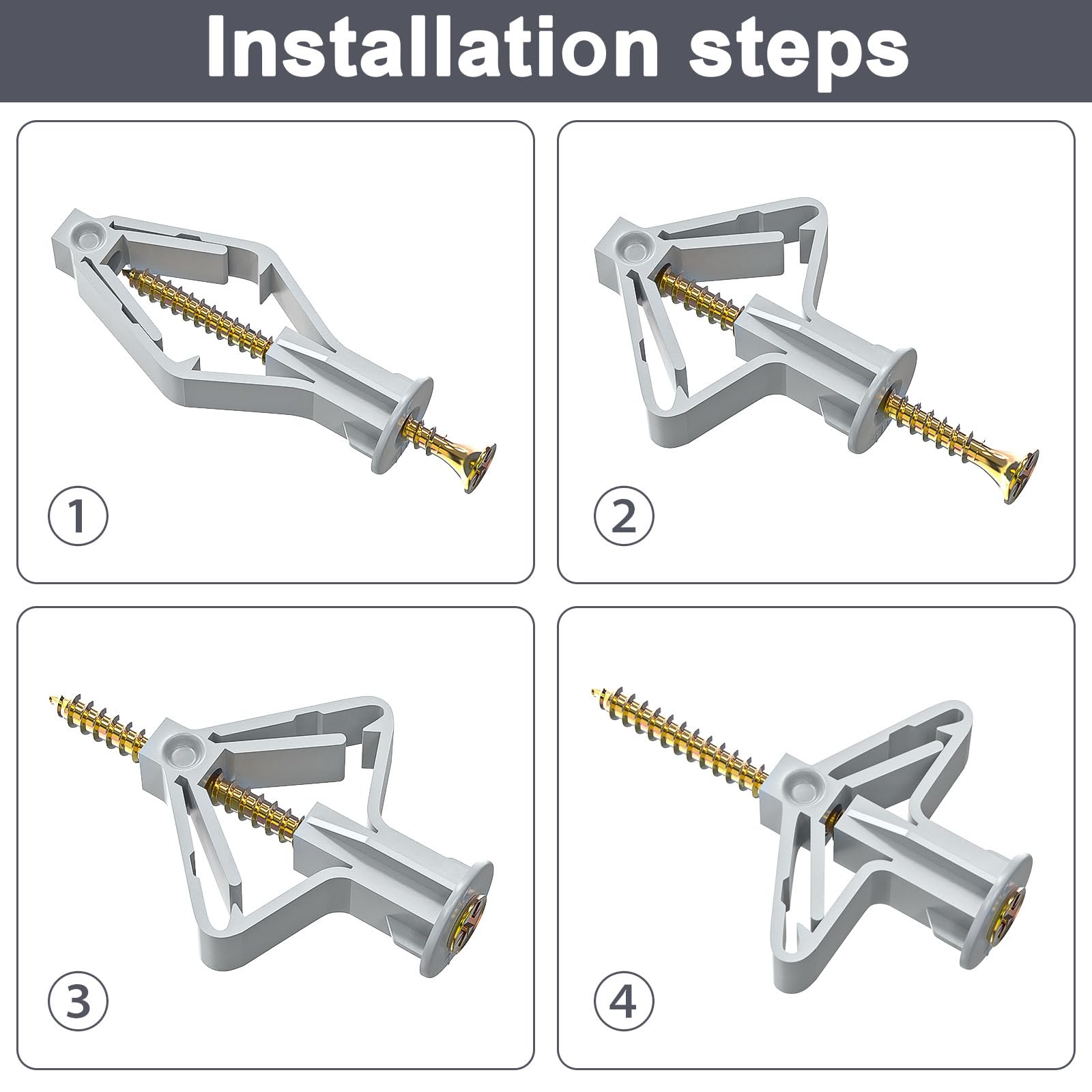 Installation steps

1

2

3

4