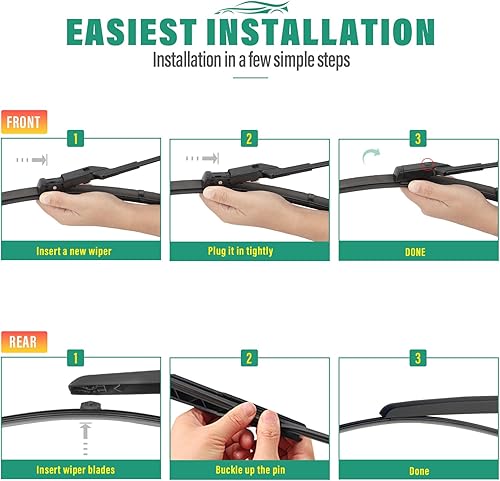 EASIEST INSTALLATION
Installation in a few simple steps

FRONT

1
Insert a new wiper

2
Plug it in tightly

3
DONE

REAR

1
Insert wiper blades

2
Buckle up the pin

3
Done