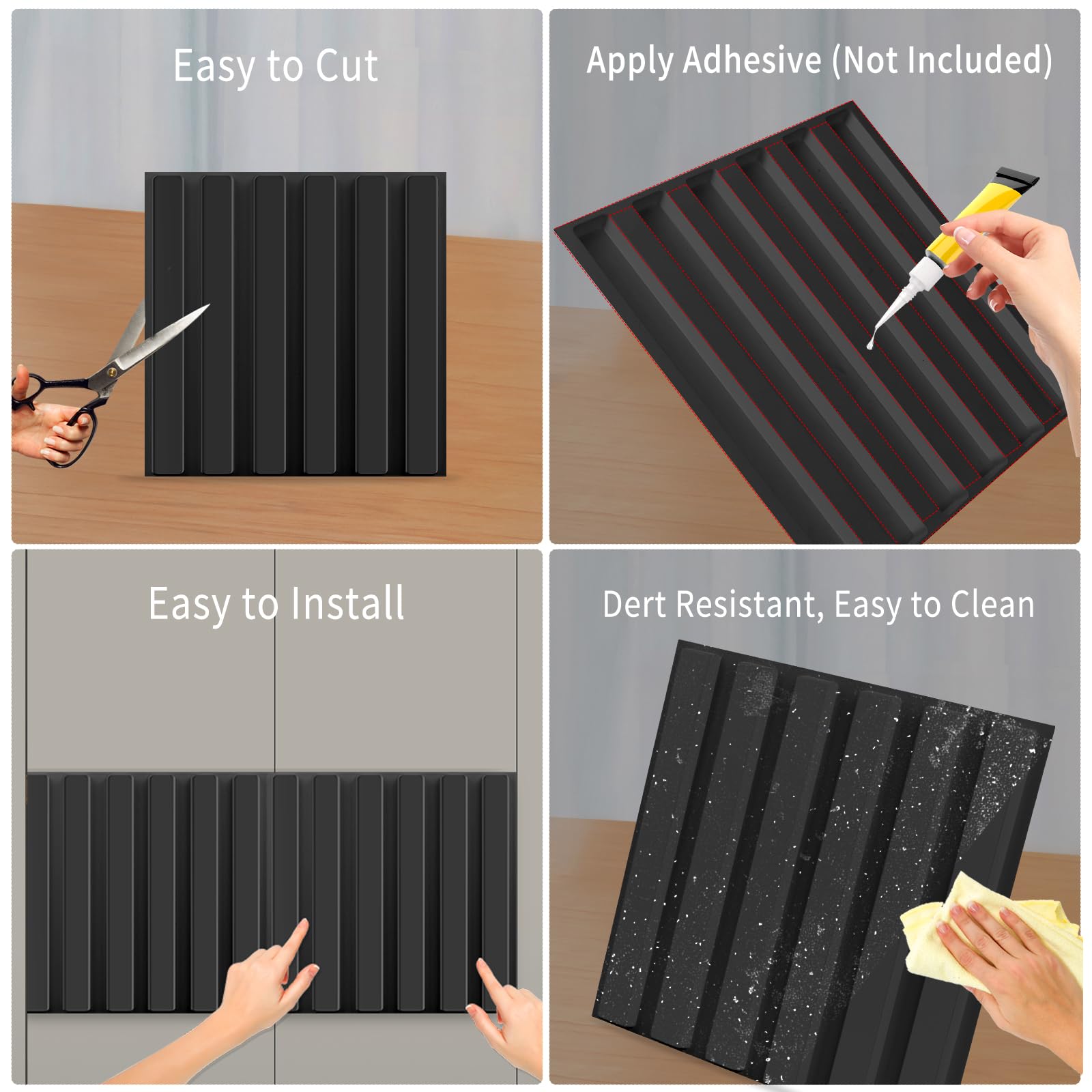 Easy to Cut

Apply Adhesive (Not Included)

Easy to Install

Dert Resistant, Easy to Clean