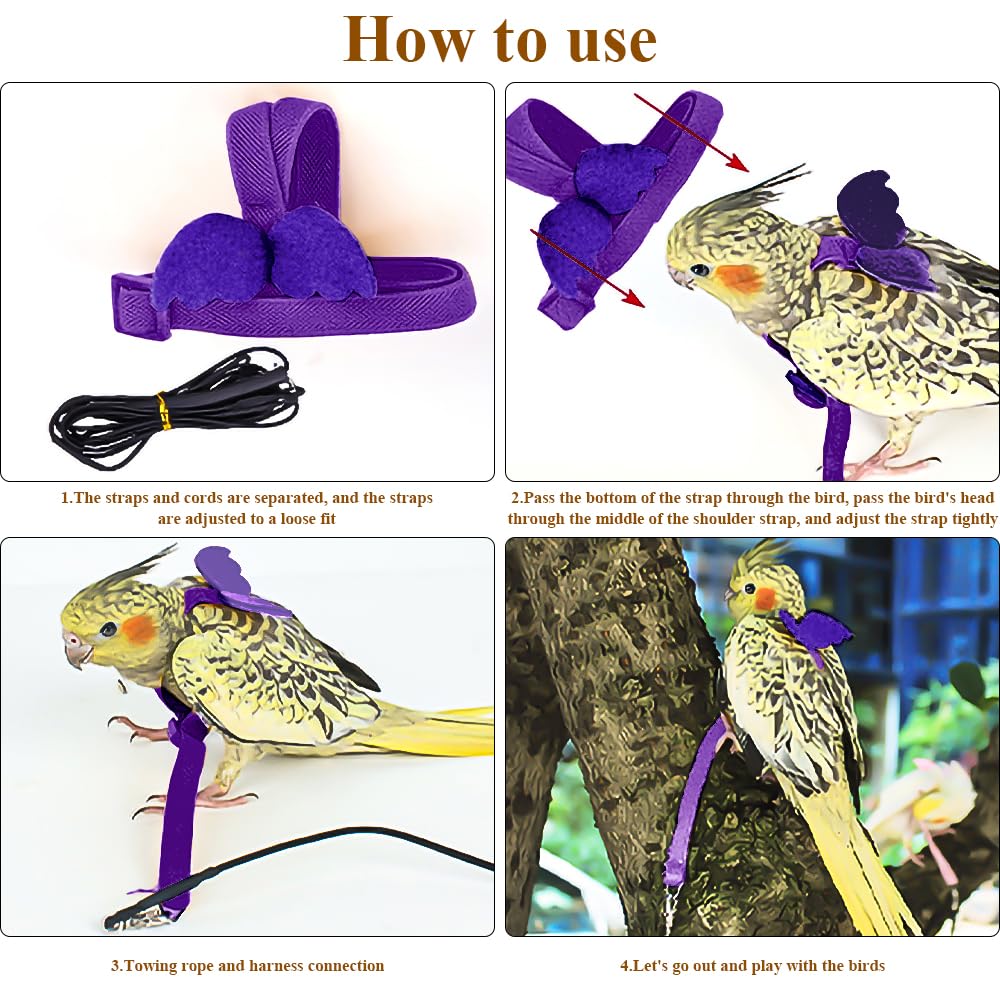 How to use

1.The straps and cords are separated, and the straps are adjusted to a loose fit

2.Pass the bottom of the strap through the bird, pass the bird's head through the middle of the shoulder strap, and adjust the strap tightly

3.Towing rope and harness connection

4.Let's go out and play with the birds