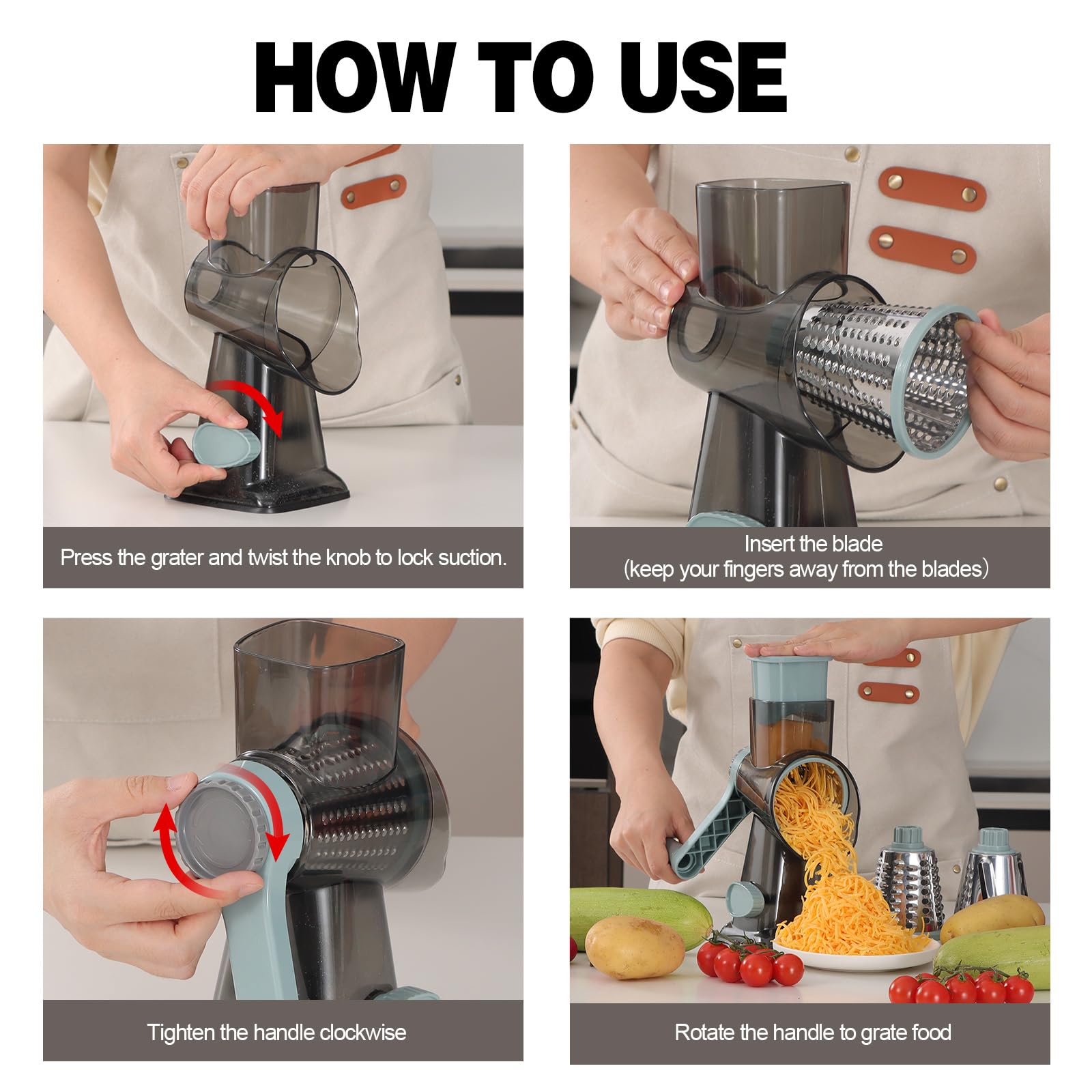 HOW TO USE

Press the grater and twist the knob to lock suction.

Insert the blade
(keep your fingers away from the blades)

Tighten the handle clockwise

Rotate the handle to grate food