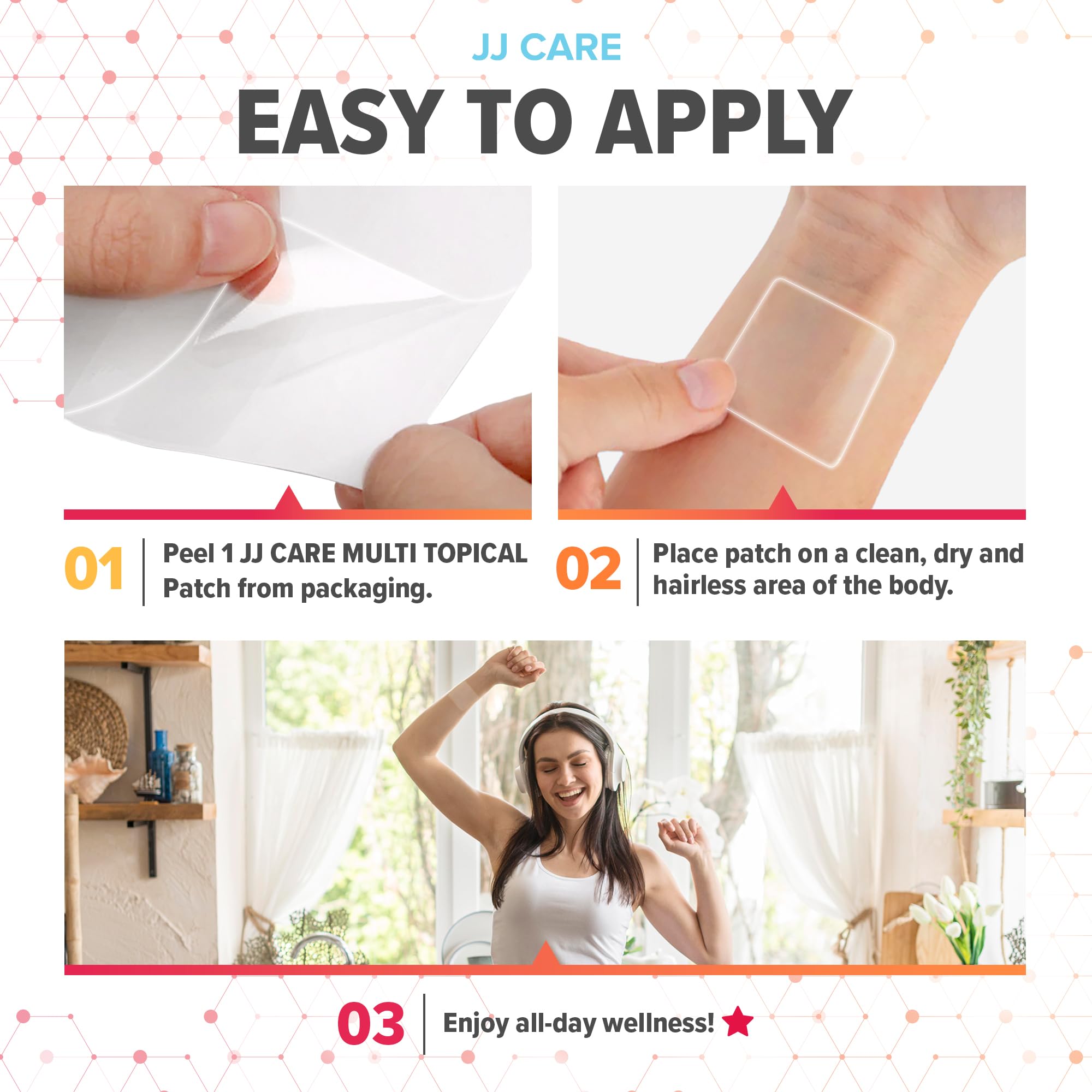 JJ CARE

EASY TO APPLY

01 Peel 1 JJ CARE MULTI TOPICAL Patch from packaging.

02 Place patch on a clean, dry and hairless area of the body.

03 Enjoy all-day wellness!