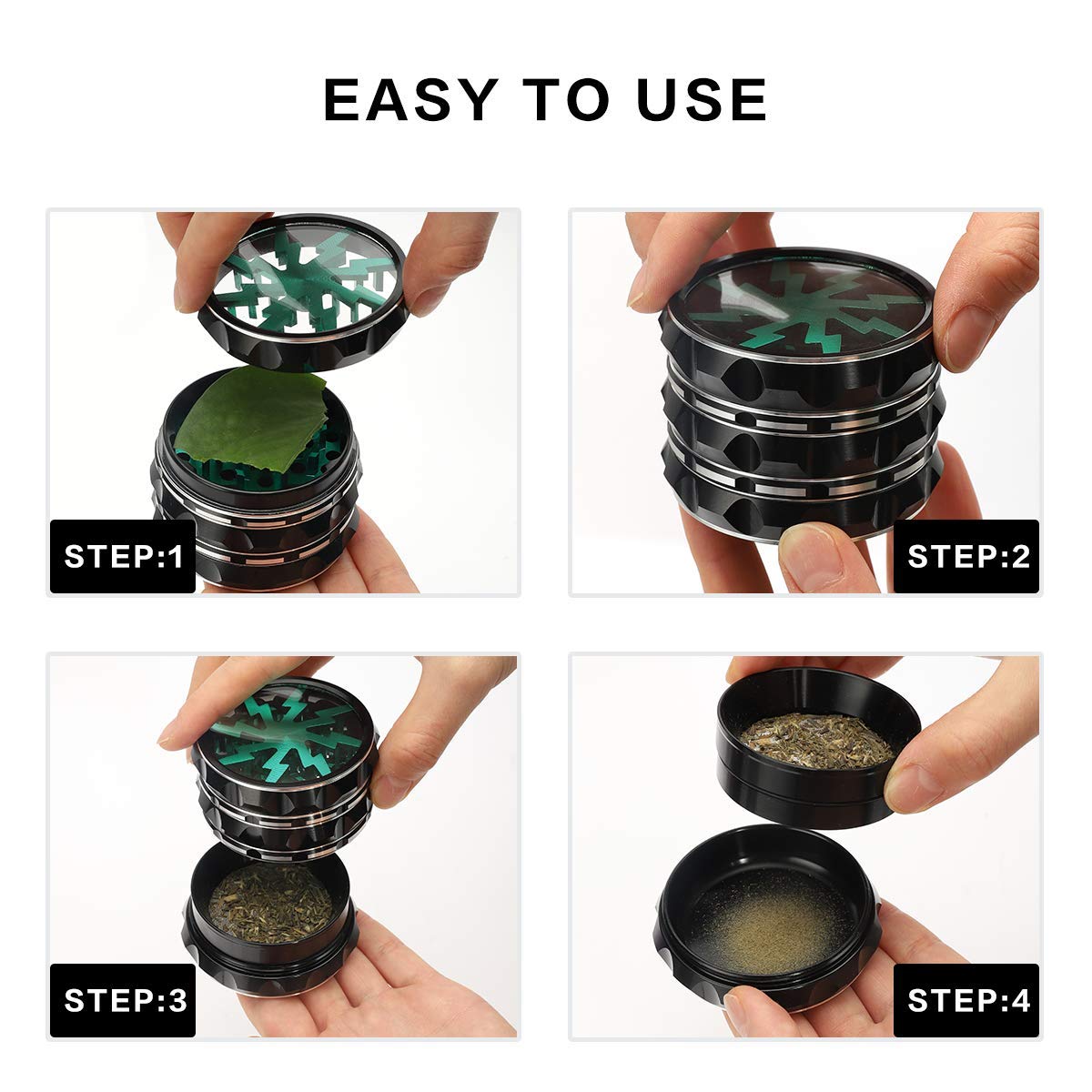 EASY TO USE

STEP:1

STEP:2

STEP:3

STEP:4