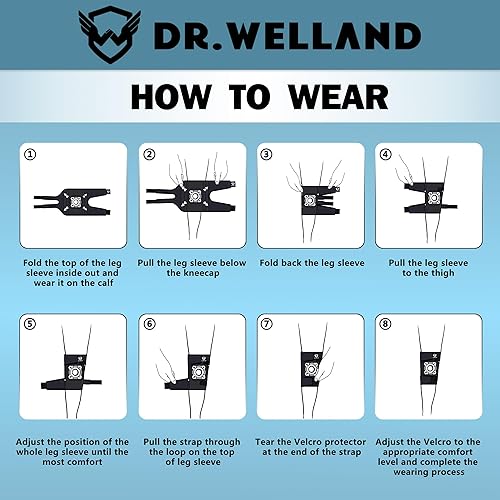 DR.WELLAND

HOW TO WEAR

①

Fold the top of the leg sleeve inside out and wear it on the calf

②

Pull the leg sleeve below the kneecap

③

Fold back the leg sleeve

④

Pull the leg sleeve to the thigh

⑤

Adjust the position of the whole leg sleeve until the most comfort

⑥

Pull the strap through the loop on the top of leg sleeve

⑦

Tear the Velcro protector at the end of the strap

⑧

Adjust the Velcro to the appropriate comfort level and complete the wearing process