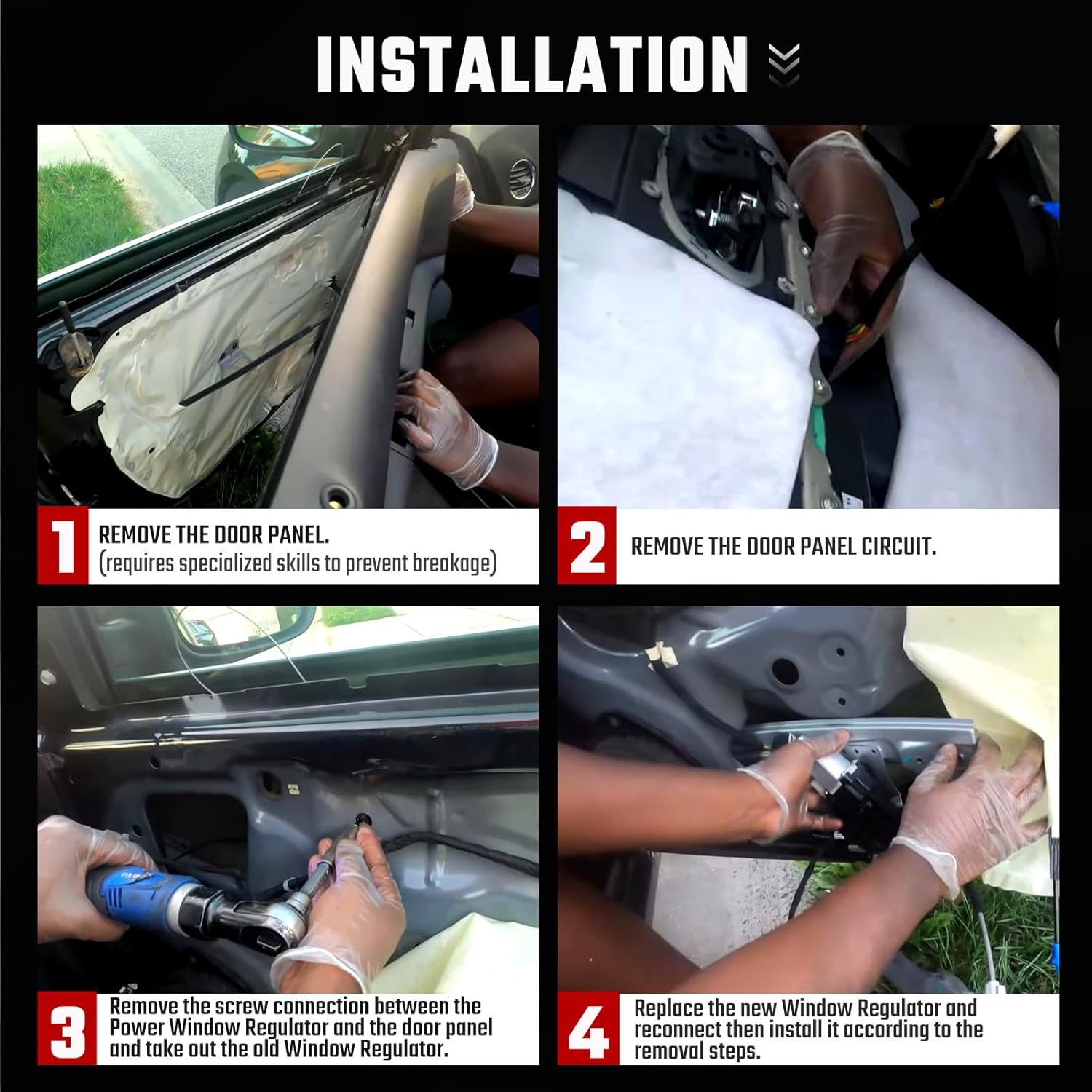 INSTALLATION

1
REMOVE THE DOOR PANEL.
(requires specialized skills to prevent breakage)

2
REMOVE THE DOOR PANEL CIRCUIT.

3
Remove the screw connection between the Power Window Regulator and the door panel and take out the old Window Regulator.

4
Replace the new Window Regulator and reconnect then install it according to the removal steps.