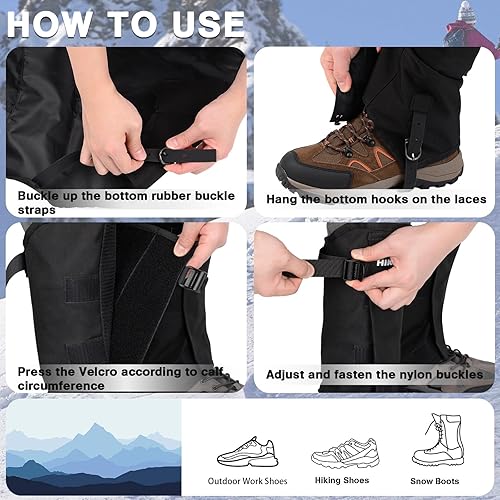 HOW TO USE

Buckle up the bottom rubber buckle straps

Hang the bottom hooks on the laces

Press the Velcro according to calf circumference

HIK

Adjust and fasten the nylon buckles

Outdoor Work Shoes

Hiking Shoes

Snow Boots