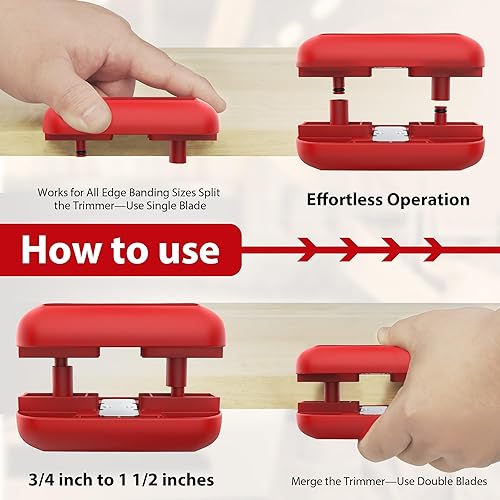 Works for All Edge Banding Sizes Split the Trimmer—Use Single Blade

Effortless Operation

How to use

3/4 inch to 1 1/2 inches

Merge the Trimmer—Use Double Blades