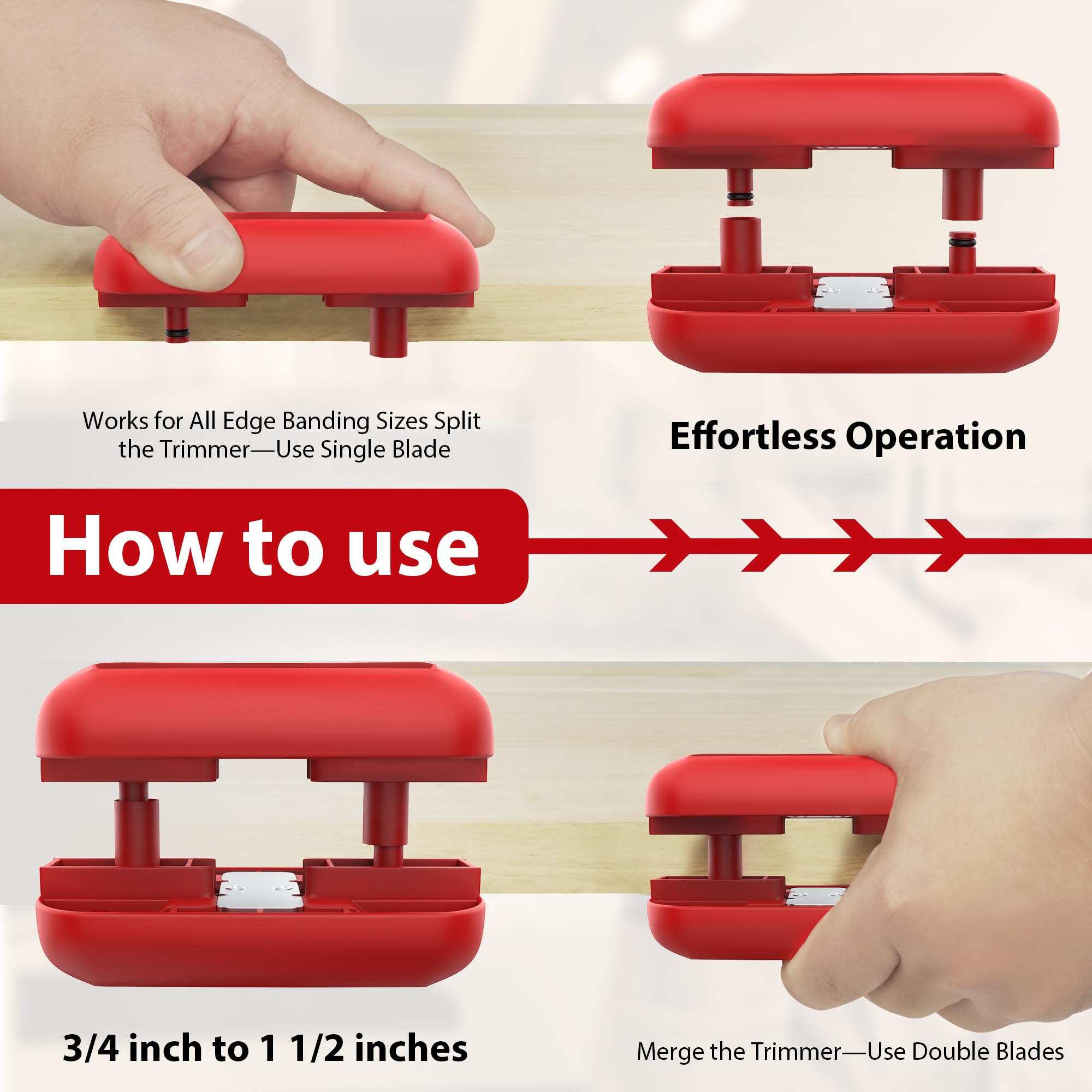 Works for All Edge Banding Sizes Split the Trimmer—Use Single Blade

Effortless Operation

How to use

3/4 inch to 1 1/2 inches

Merge the Trimmer—Use Double Blades