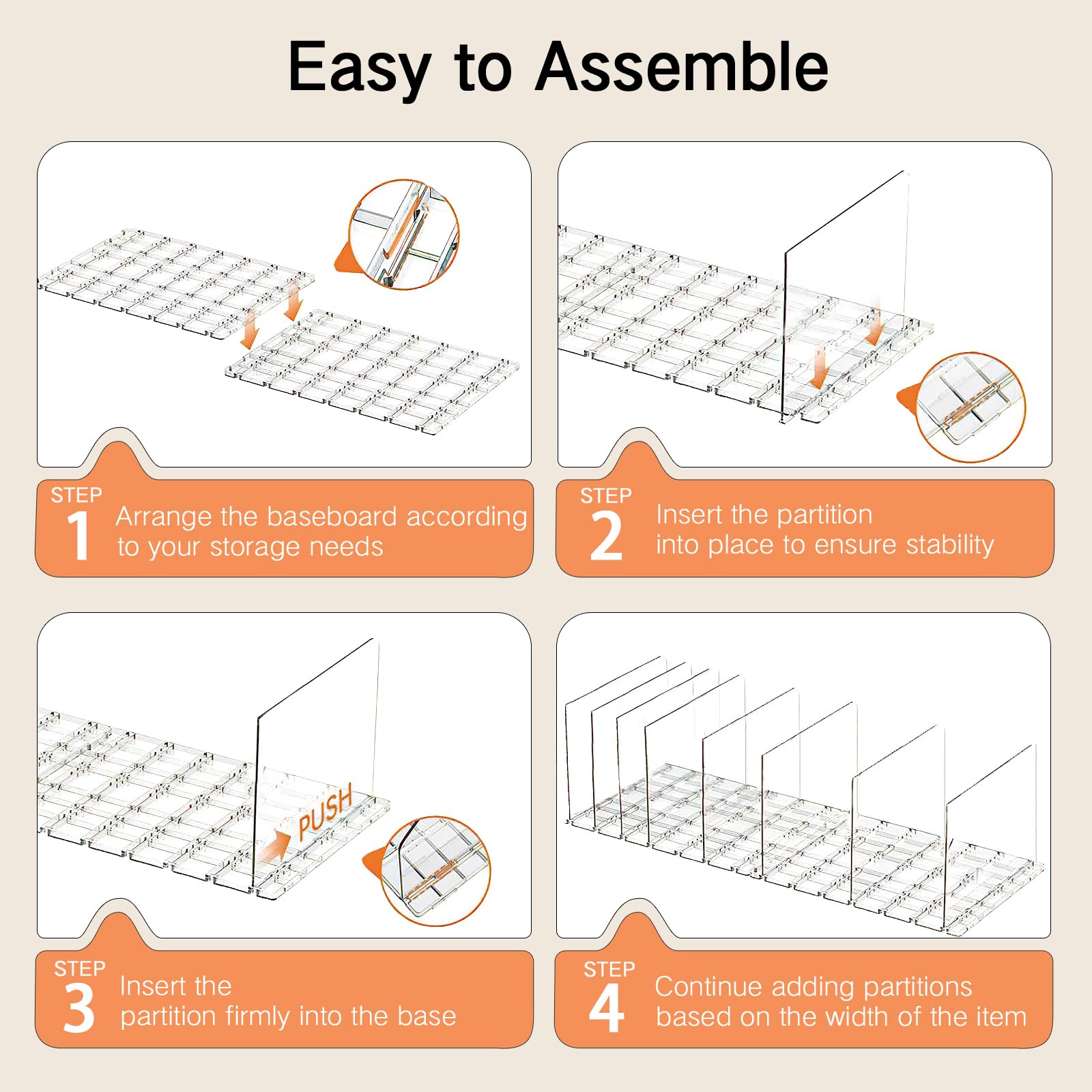 Easy to Assemble

STEP
1
Arrange the baseboard according to your storage needs

STEP
2
Insert the partition into place to ensure stability

PUSH

STEP
3
Insert the partition firmly into the base

STEP
4
Continue adding partitions based on the width of the item