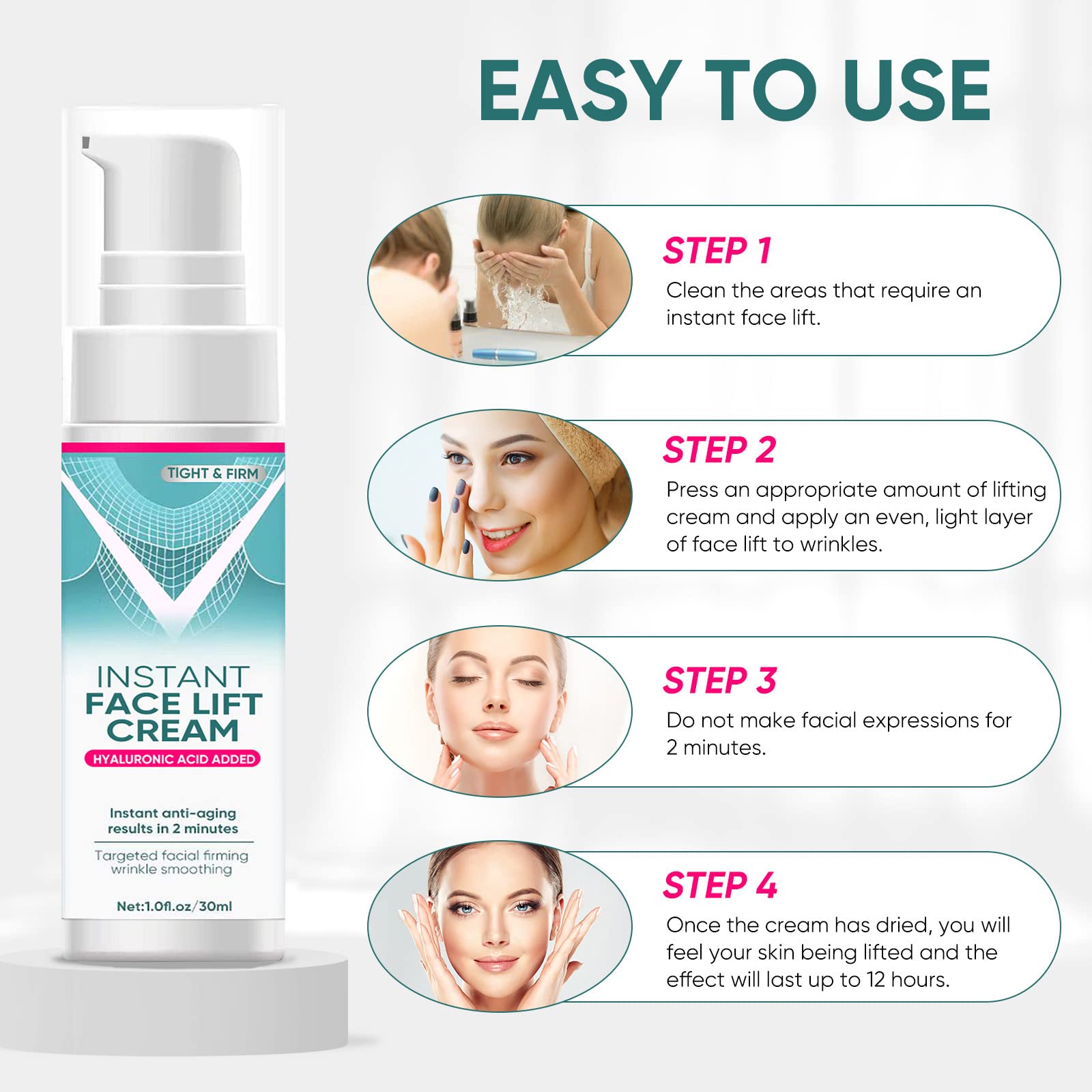 EASY TO USE

TIGHT & FIRM

INSTANT
FACE LIFT
CREAM
HYALURONIC ACID ADDED

Instant anti-aging results in 2 minutes

Targeted facial firming wrinkle smoothing

Net:1.0fl.oz/30ml

STEP 1
Clean the areas that require an instant face lift.

STEP 2
Press an appropriate amount of lifting cream and apply an even, light layer of face lift to wrinkles.

STEP 3
Do not make facial expressions for 2 minutes.

STEP 4
Once the cream has dried, you will feel your skin being lifted and the effect will last up to 12 hours.