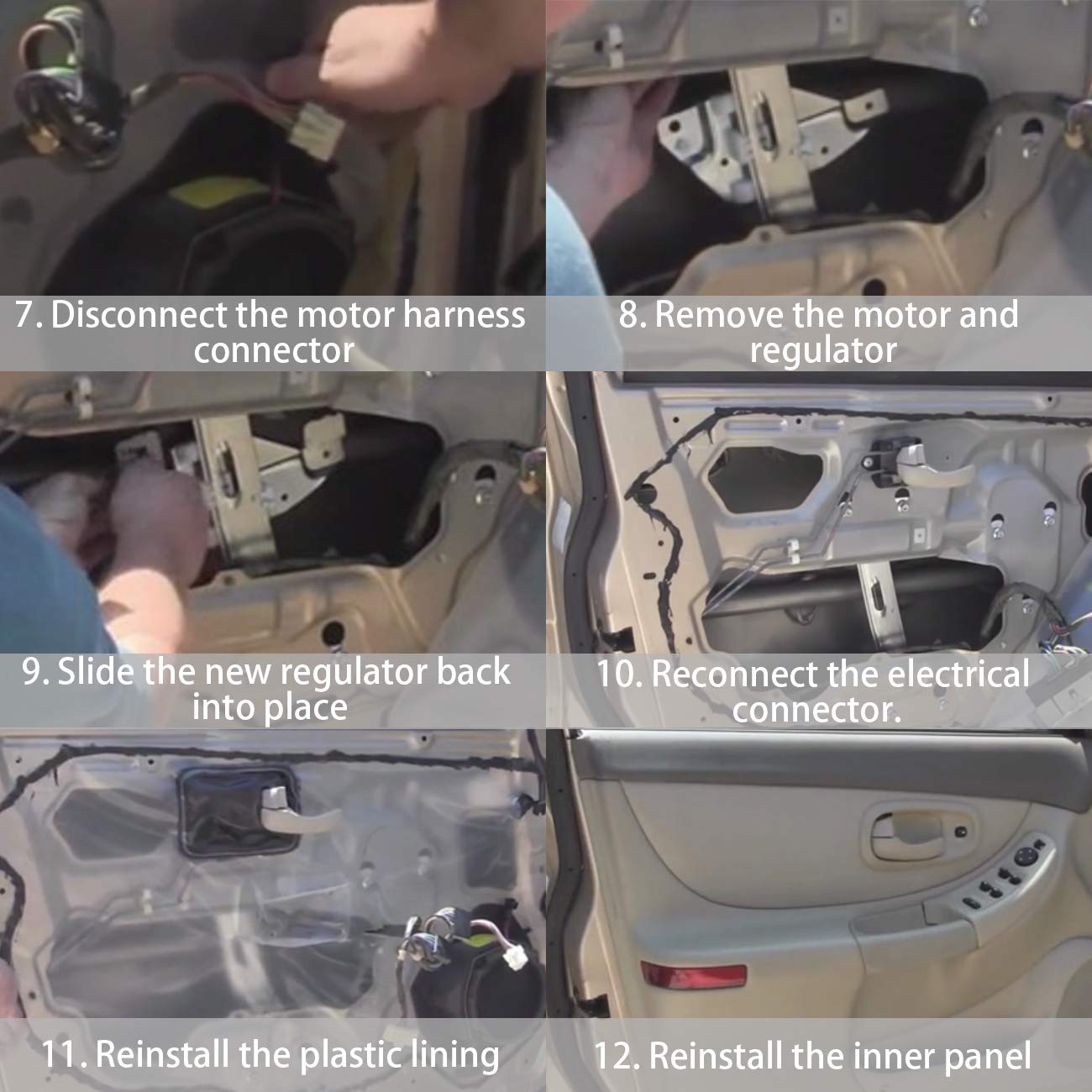 7. Disconnect the motor harness connector

8. Remove the motor and regulator

9. Slide the new regulator back into place

10. Reconnect the electrical connector.

11. Reinstall the plastic lining

12. Reinstall the inner panel