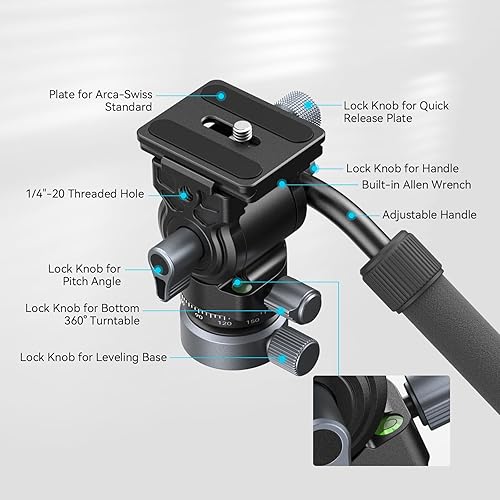 Plate for Arca-Swiss Standard

Lock Knob for Quick Release Plate

Lock Knob for Handle

Built-in Allen Wrench

1/4"-20 Threaded Hole

Adjustable Handle

Lock Knob for Pitch Angle

Lock Knob for Bottom 360° Turntable

90 120 150

Lock Knob for Leveling Base