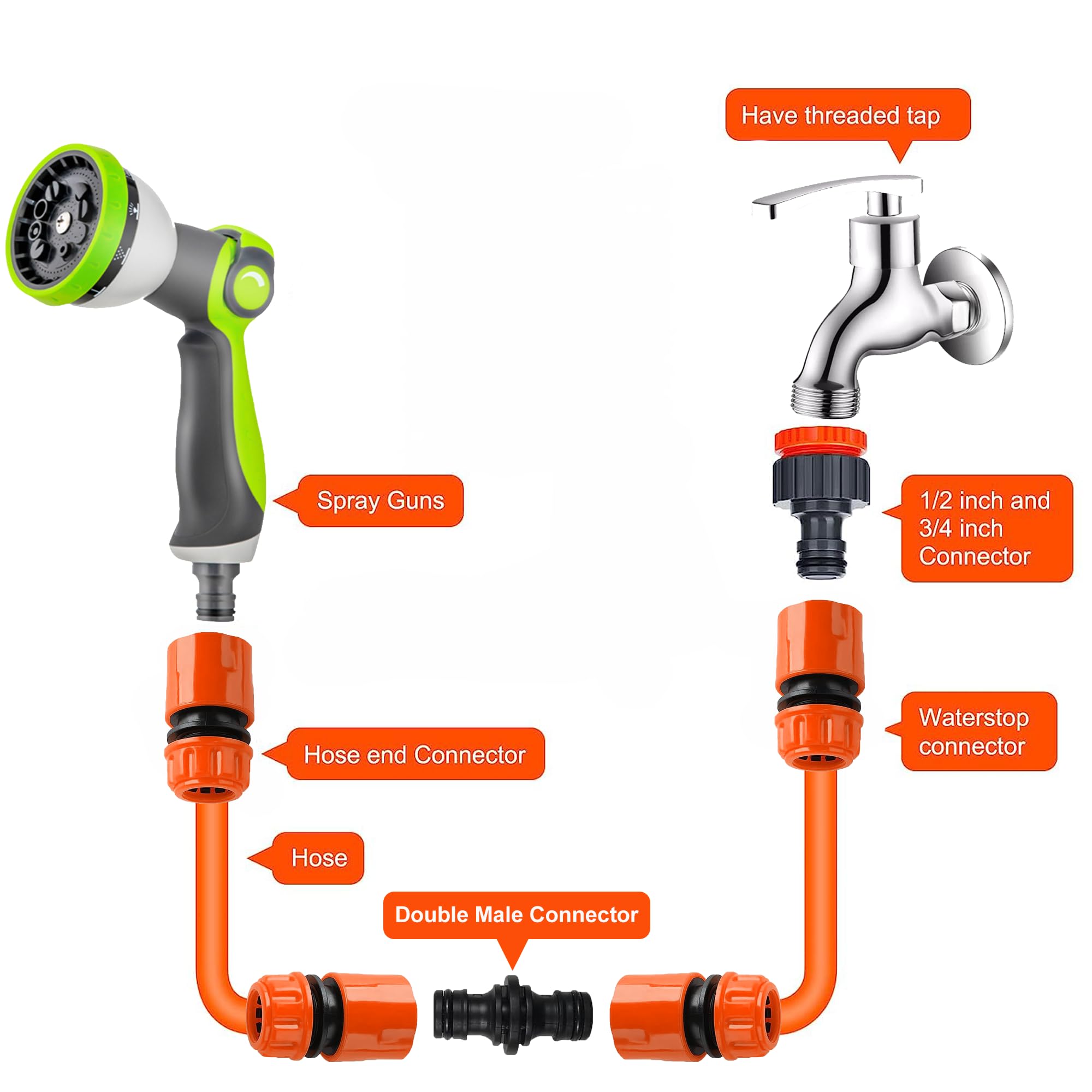 Have threaded tap

Spray Guns

1/2 inch and 3/4 inch Connector

Hose end Connector

Waterstop connector

Hose

Double Male Connector